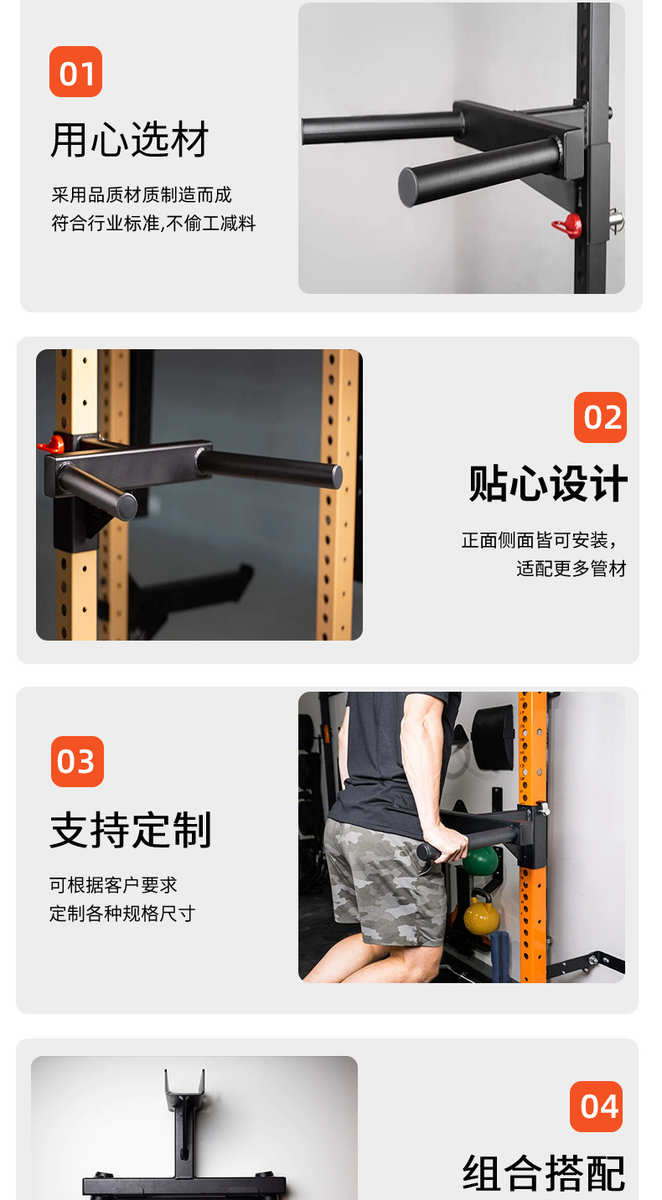 01

用心选材

采用品质材质制造而成
符合行业标准,不偷工减料

02

贴心设计

正面侧面皆可安装，
适配更多管材

03

支持定制

可根据客户要求
定制各种规格尺寸

04

组合搭配