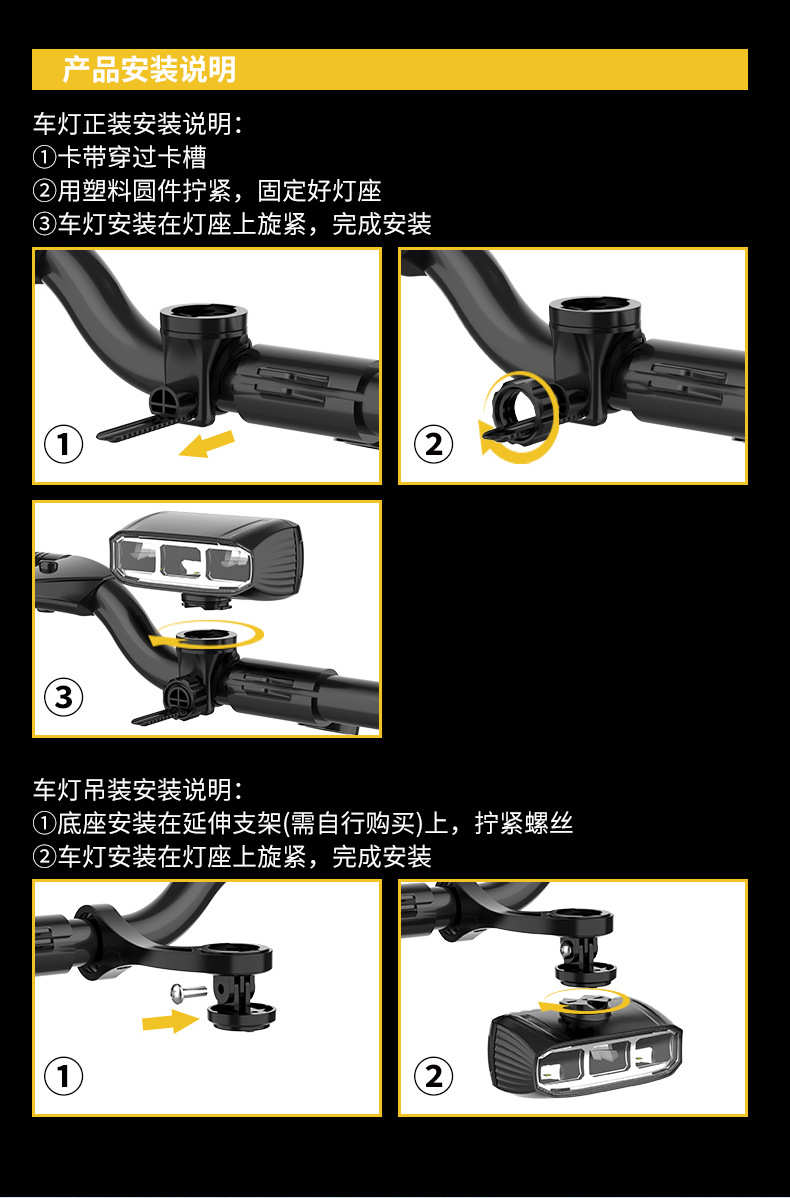 产品安装说明

车灯正装安装说明：
①卡带穿过卡槽
②用塑料圆件拧紧，固定好灯座
③车灯安装在灯座上旋紧，完成安装

①

②

③

车灯吊装安装说明：
①底座安装在延伸支架(需自行购买)上，拧紧螺丝
②车灯安装在灯座上旋紧，完成安装

①

②