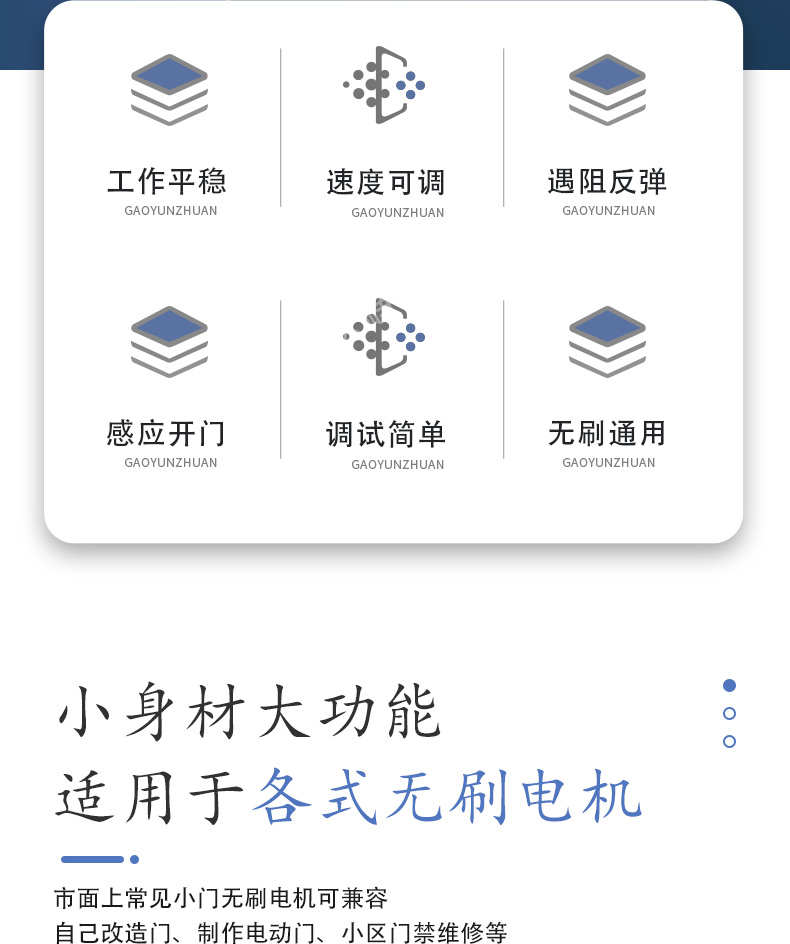 工作平稳
GAOYUNZHUAN

速度可调
GAOYUNZHUAN

遇阻反弹
GAOYUNZHUAN

感应开门
GAOYUNZHUAN

调试简单
GAOYUNZHUAN

无刷通用
GAOYUNZHUAN

小身材大功能
适用于各式无刷电机

市面上常见小门无刷电机可兼容
自己改造门、制作电动门、小区门禁维修等