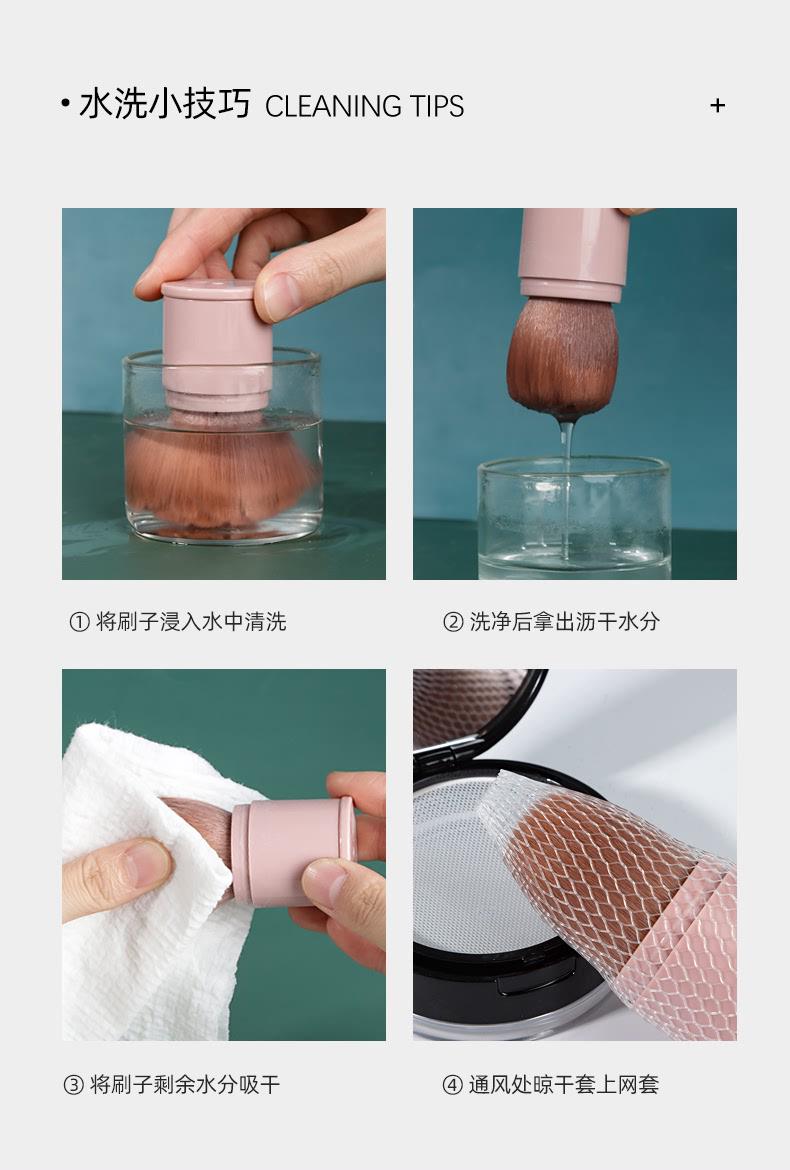 • 水洗小技巧 CLEANING TIPS

+

① 将刷子浸入水中清洗

② 洗净后拿出沥干水分

③ 将刷子剩余水分吸干

④ 通风处晾干套上网套