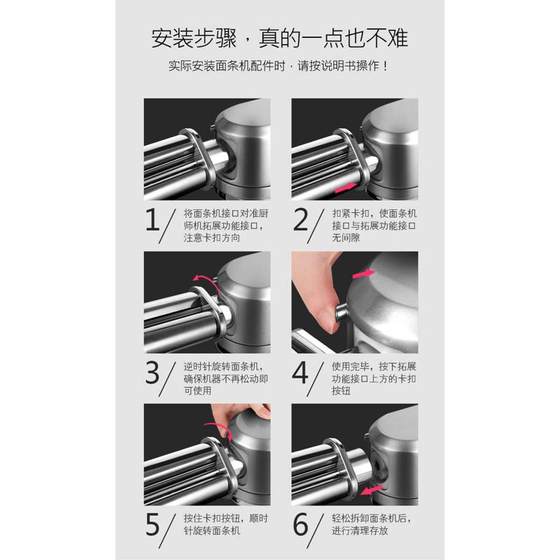 安装步骤，真的一点也不难

实际安装面条机配件时，请按说明书操作！

1/ 将面条机接口对准厨师机拓展功能接口，注意卡扣方向

2/ 扣紧卡扣，使面条机接口与拓展功能接口无间隙

3/ 逆时针旋转面条机，确保机器不再松动即可使用

4/ 使用完毕，按下拓展功能接口上方的卡扣按钮

5/ 按住卡扣按钮，顺时针旋转面条机

6/ 轻松拆卸面条机后，进行清理存放