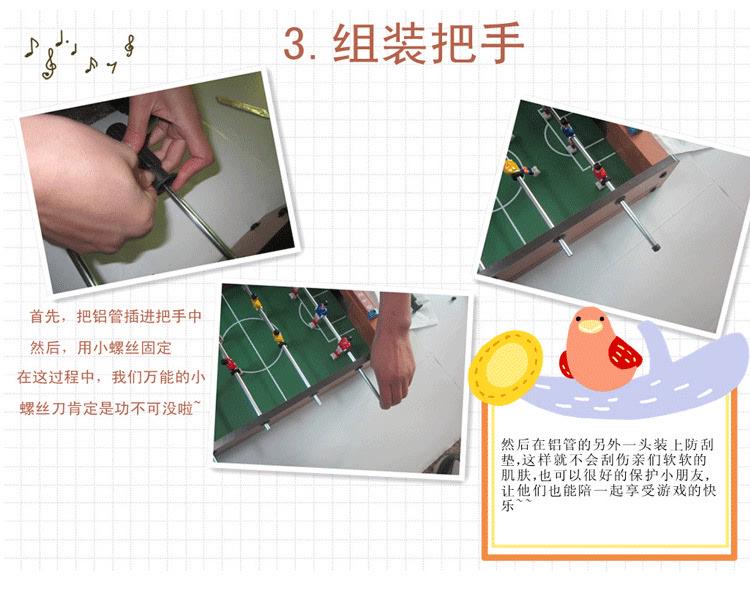 3. 组装把手

首先，把铝管插进把手中
然后，用小螺丝固定
在这过程中，我们万能的小螺丝刀肯定是功不可没啦~

然后在铝管的另外一头装上防刮垫,这样就不会刮伤亲们软软的肌肤,也可以很好的保护小朋友,让他们也能陪一起享受游戏的快乐^^