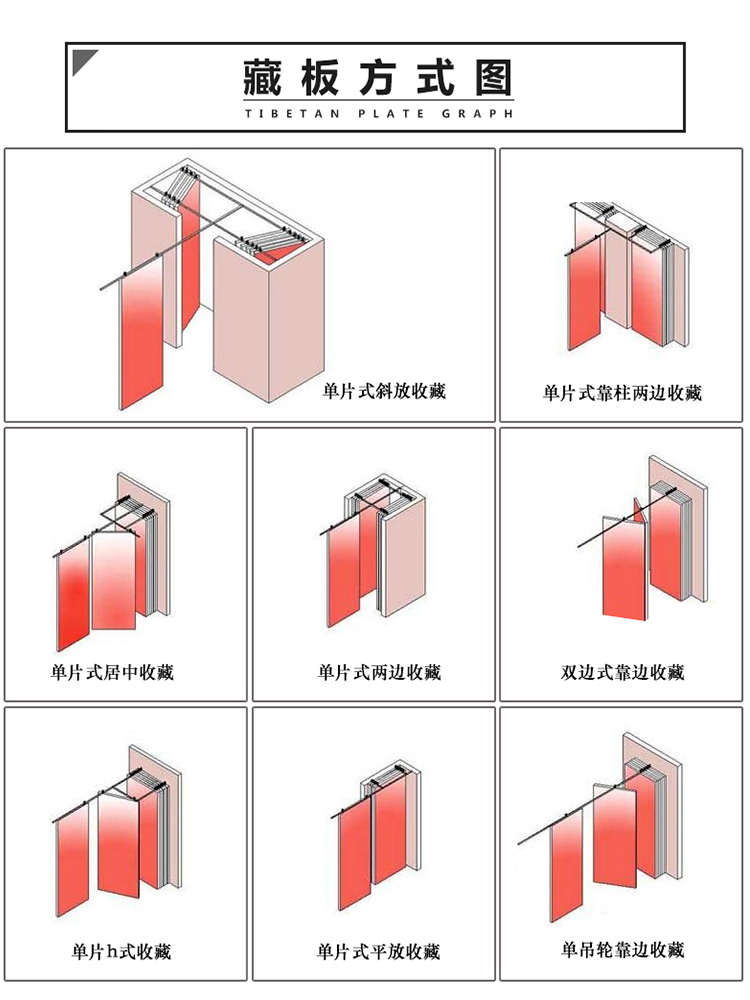 藏板方式图
TIBETAN PLATE GRAPH

单片式斜放收藏

单片式靠柱两边收藏

单片式居中收藏

单片式两边收藏

双边式靠边收藏

单片h式收藏

单片式平放收藏

单吊轮靠边收藏