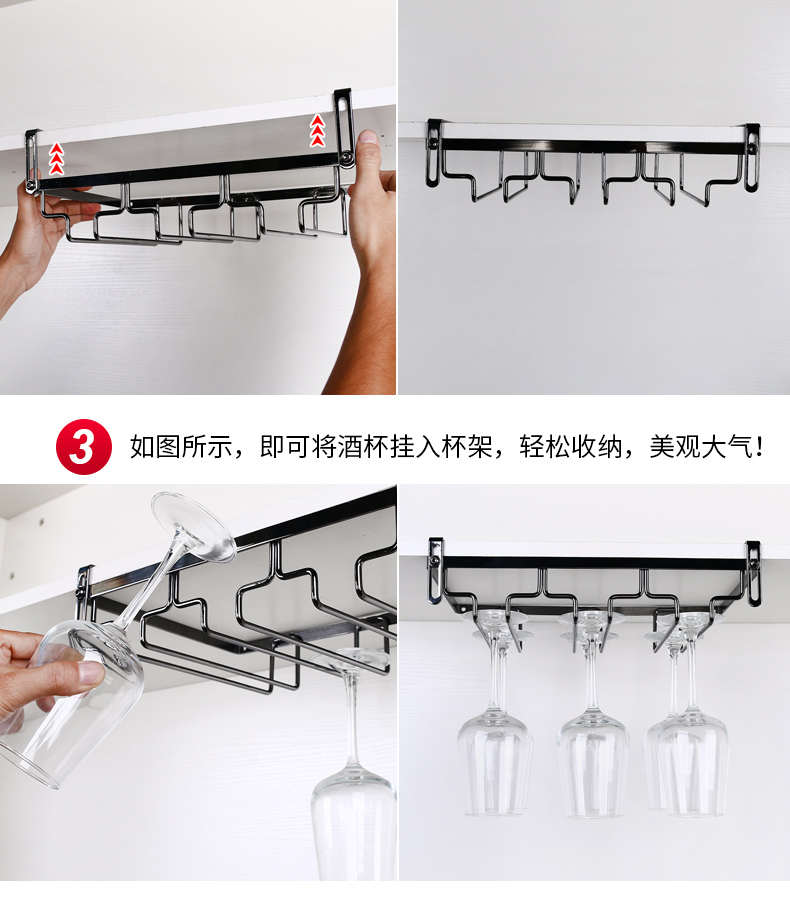 3 如图所示，即可将酒杯挂入杯架，轻松收纳，美观大气！