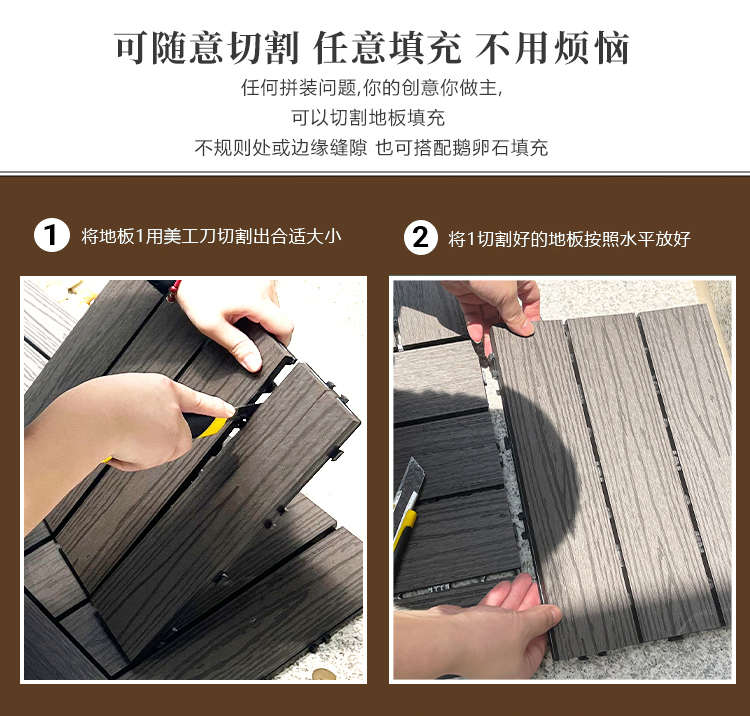 可随意切割 任意填充 不用烦恼

任何拼装问题,你的创意你做主,
可以切割地板填充
不规则处或边缘缝隙 也可搭配鹅卵石填充

1 将地板1用美工刀切割出合适大小

2 将1切割好的地板按照水平放好