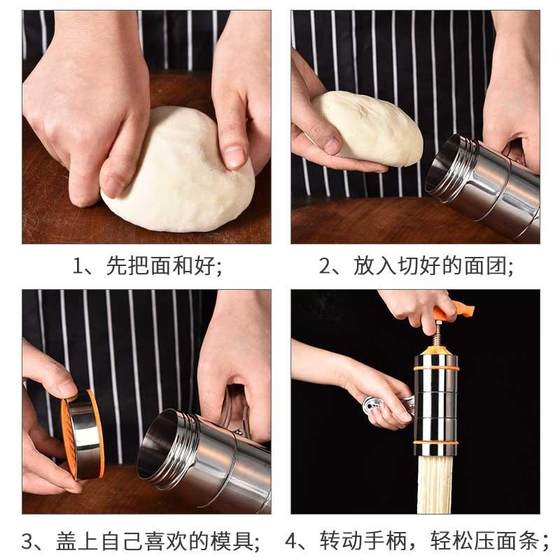 1、先把面和好;

2、放入切好的面团;

3、盖上自己喜欢的模具;

4、转动手柄，轻松压面条;