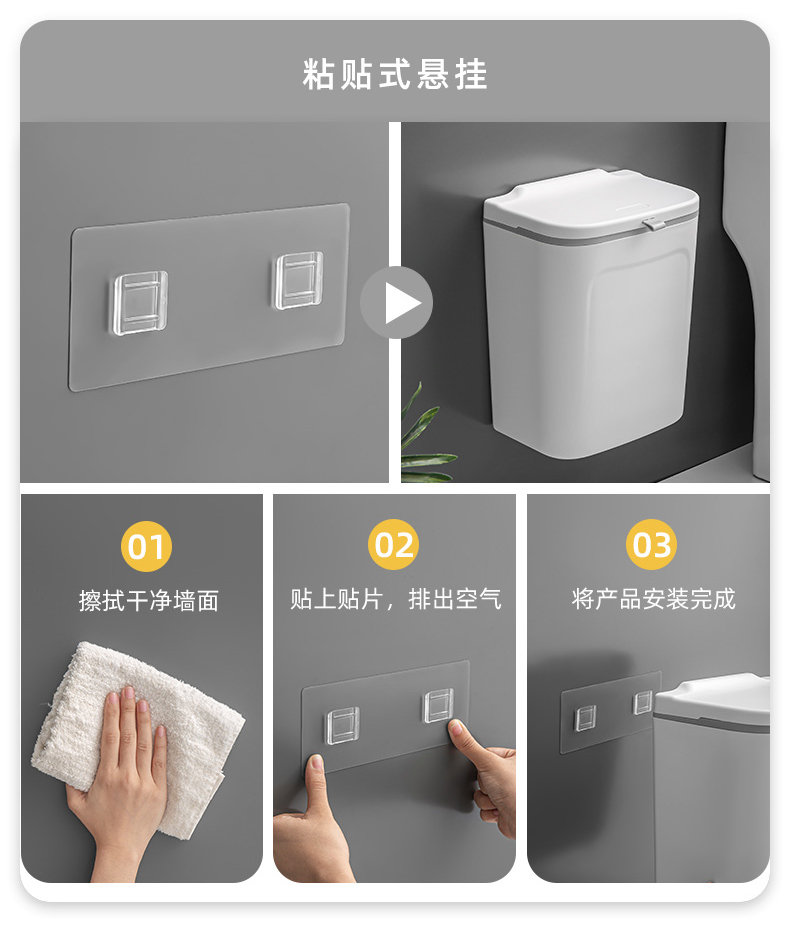 粘贴式悬挂

01
擦拭干净墙面

02
贴上贴片，排出空气

03
将产品安装完成