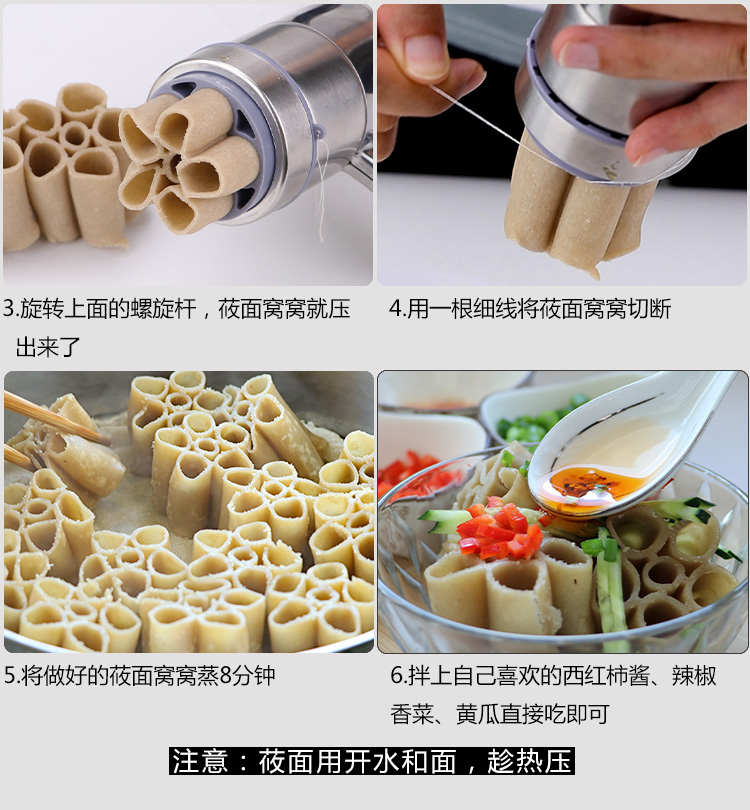 3.旋转上面的螺旋杆，莜面窝窝就压出来了

4.用一根细线将莜面窝窝切断

5.将做好的莜面窝窝蒸8分钟

6.拌上自己喜欢的西红柿酱、辣椒香菜、黄瓜直接吃即可

注意：莜面用开水和面，趁热压