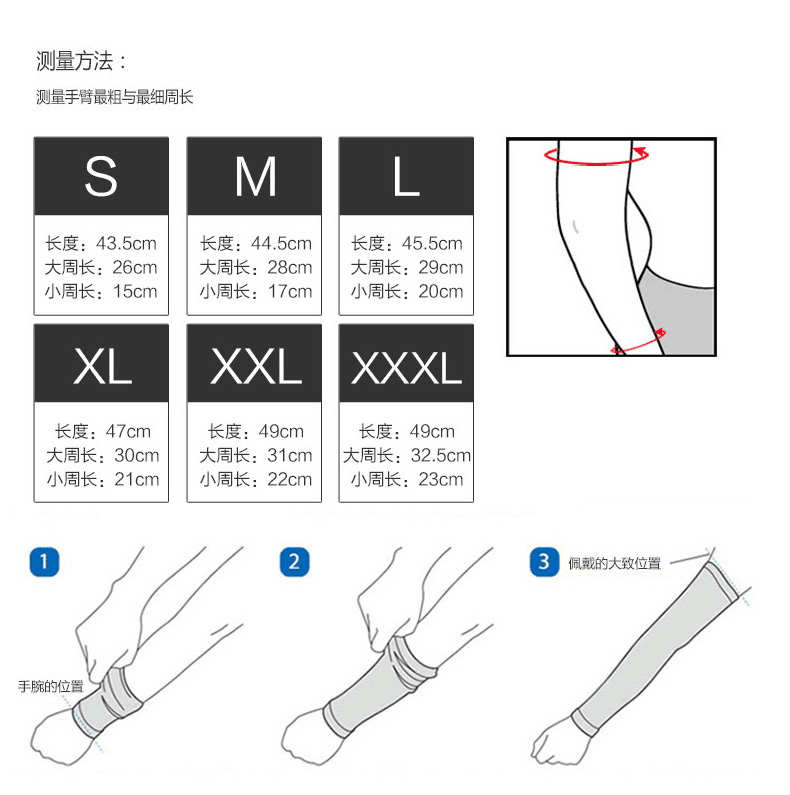 测量方法：
测量手臂最粗与最细周长

S
长度：43.5cm
大周长：26cm
小周长：15cm

M
长度：44.5cm
大周长：28cm
小周长：17cm

L
长度：45.5cm
大周长：29cm
小周长：20cm

XL
长度：47cm
大周长：30cm
小周长：21cm

XXL
长度：49cm
大周长：31cm
小周长：22cm

XXXL
长度：49cm
大周长：32.5cm
小周长：23cm

1
手腕的位置

2

3
佩戴的大致位置