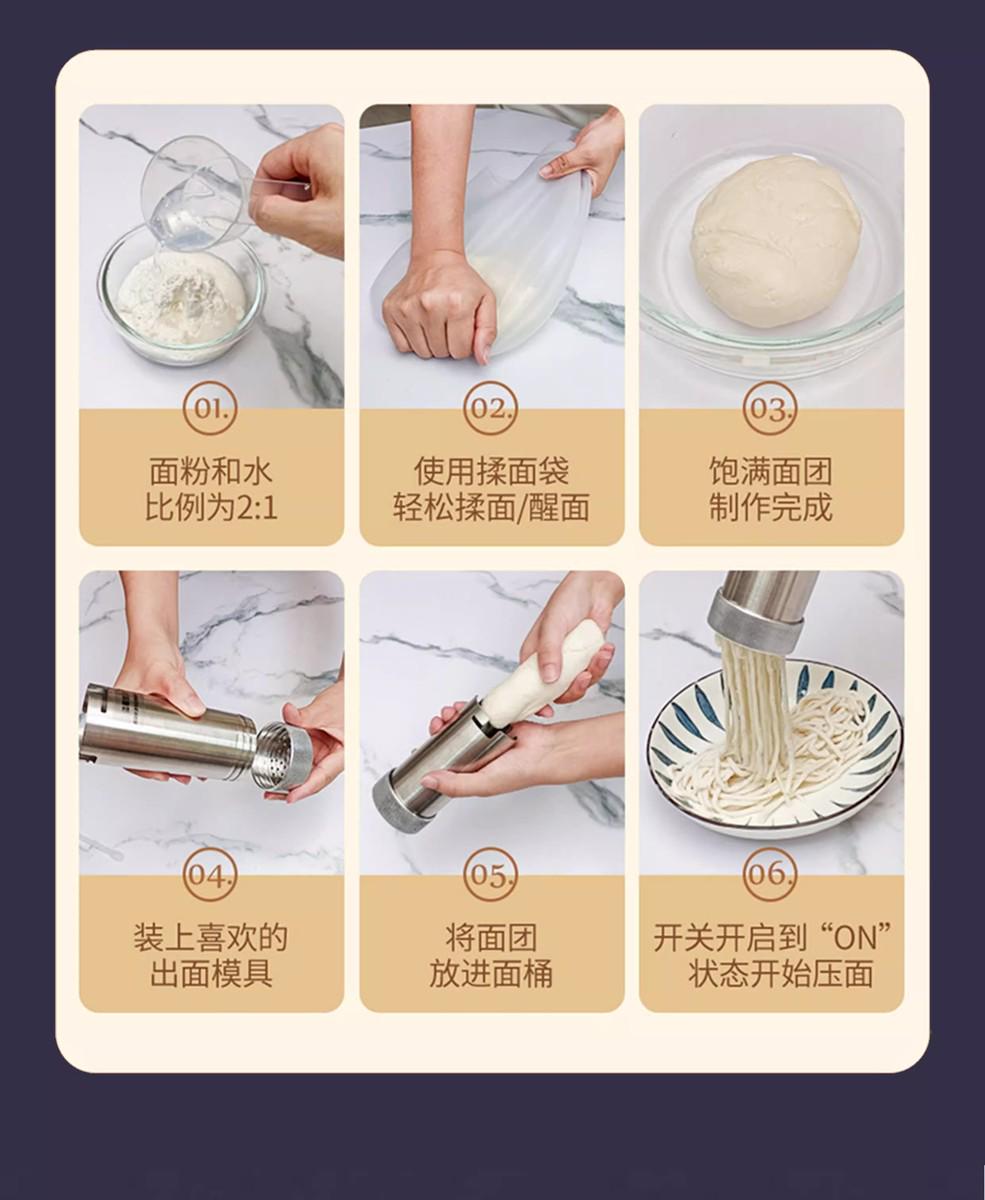 01.

面粉和水
比例为2:1

02.

使用揉面袋
轻松揉面/醒面

03.

饱满面团
制作完成

04.

装上喜欢的
出面模具

05.

将面团
放进面桶

06.

开关开启到“ON”
状态开始压面