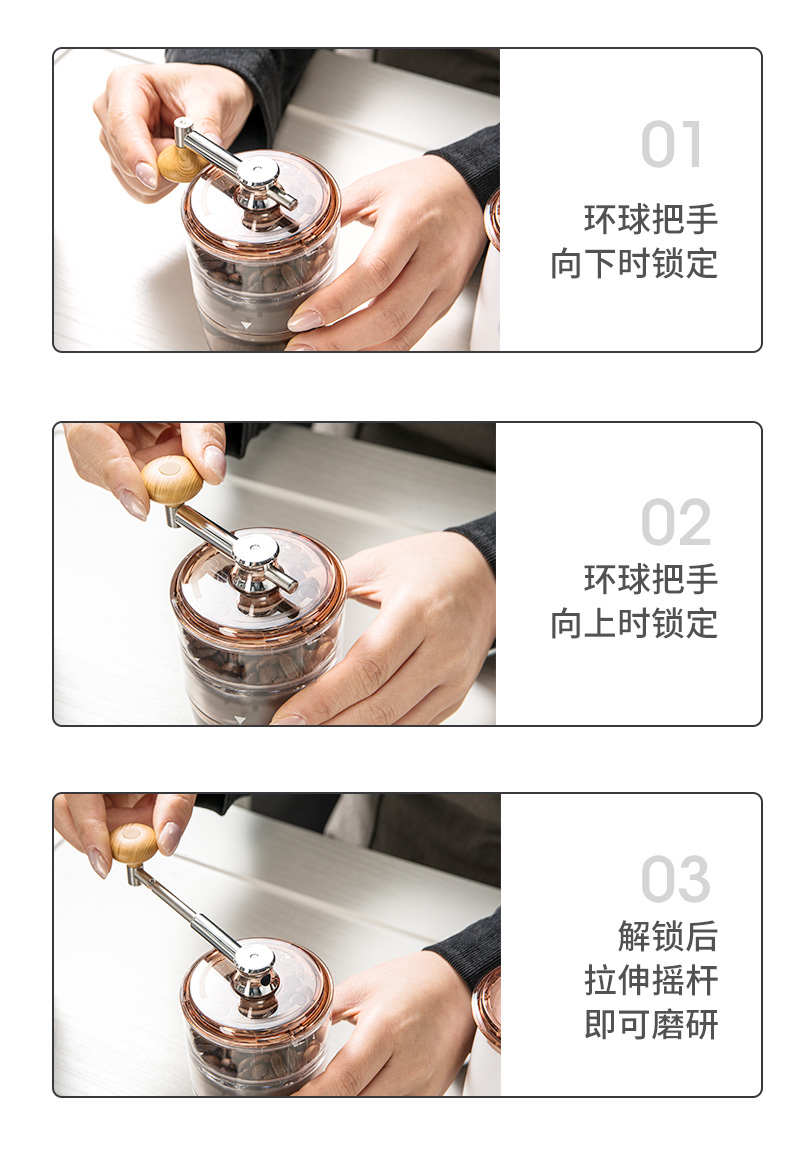 01
环球把手
向下时锁定

02
环球把手
向上时锁定

03
解锁后
拉伸摇杆
即可磨研