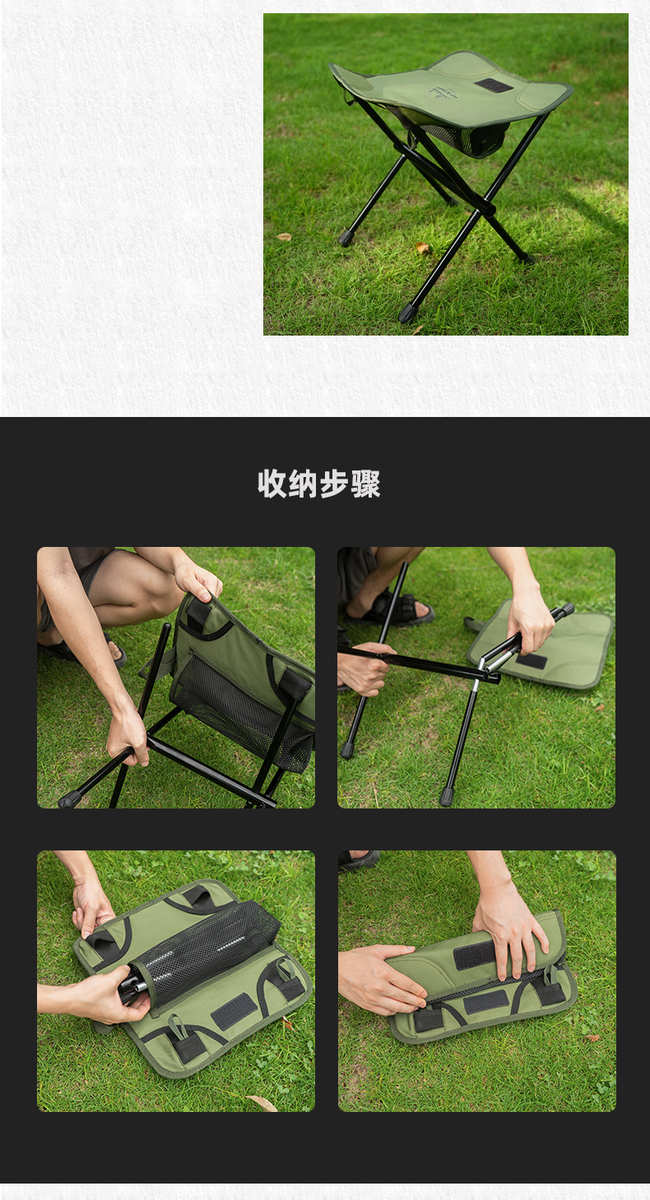 收纳步骤