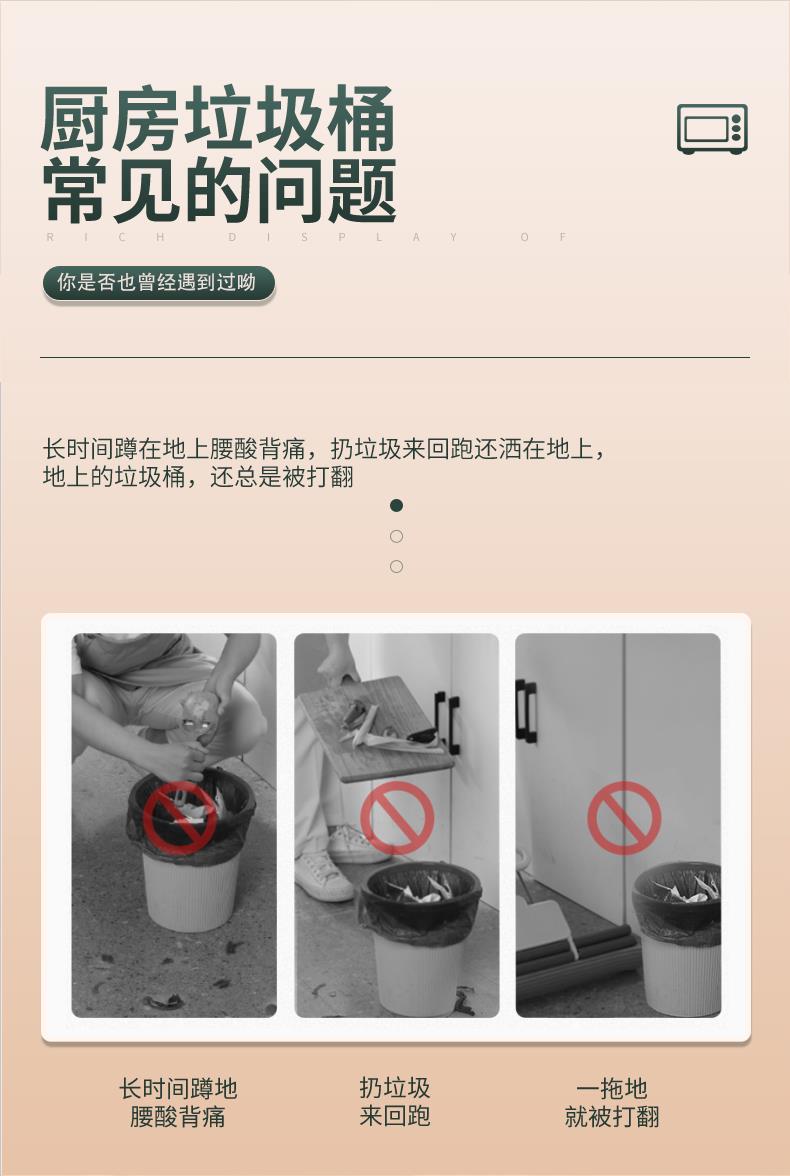 厨房垃圾桶
常见的问题

RICH DISPLAY OF

你是否也曾经遇到过呦

长时间蹲在地上腰酸背痛，扔垃圾来回跑还洒在地上，地上的垃圾桶，还总是被打翻

长时间蹲地
腰酸背痛

扔垃圾
来回跑

一拖地
就被打翻