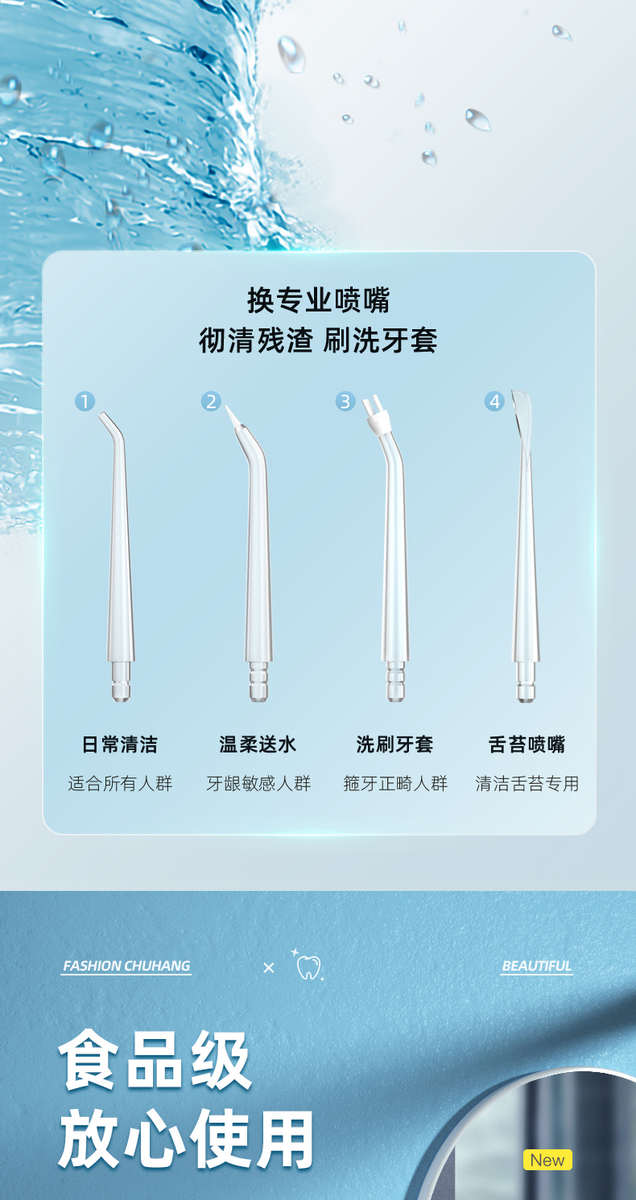 换专业喷嘴
彻清残渣 刷洗牙套

1
日常清洁
适合所有人群

2
温柔送水
牙龈敏感人群

3
洗刷牙套
箍牙正畸人群

4
舌苔喷嘴
清洁舌苔专用

FASHION CHUHANG × BEAUTIFUL

食品级
放心使用

New