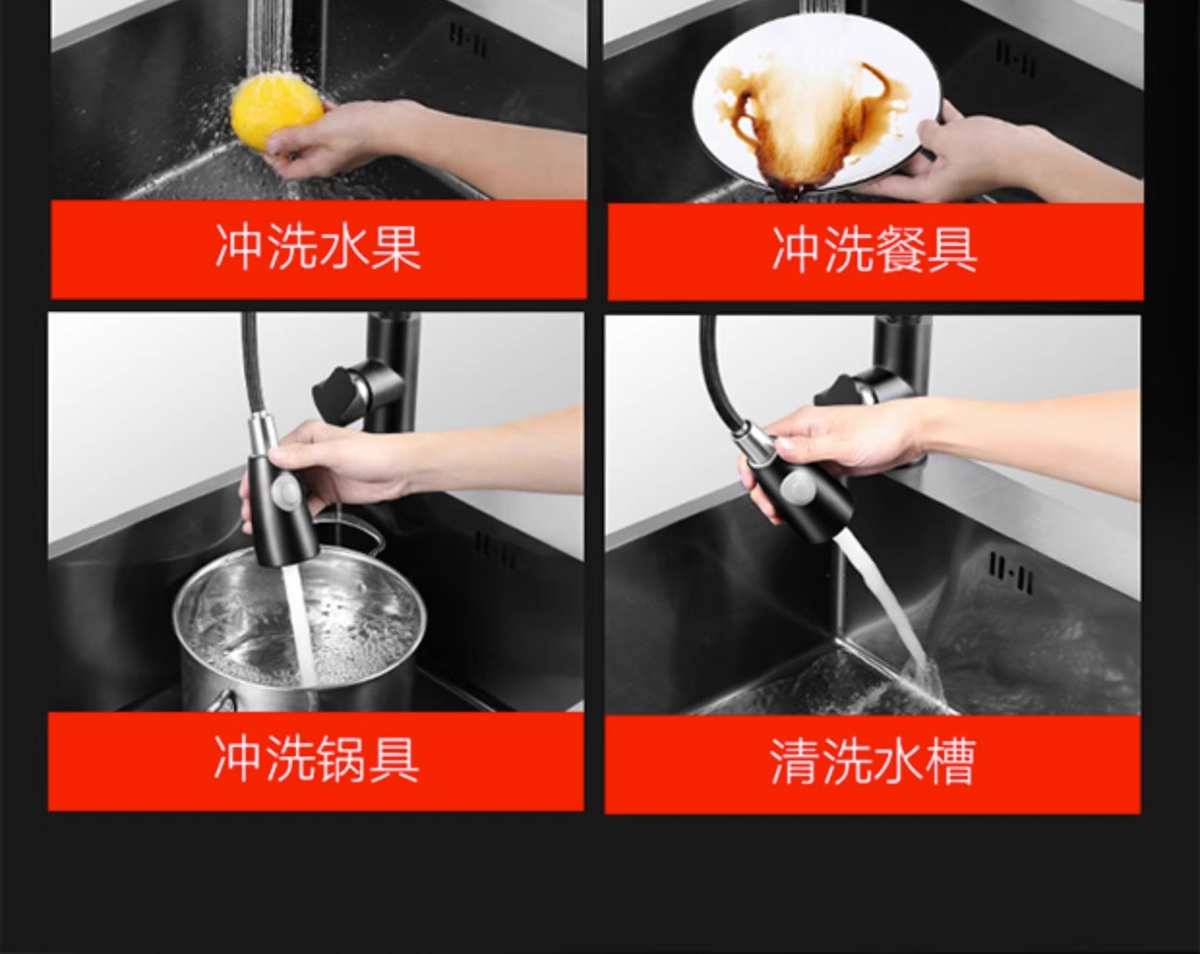 冲洗水果

冲洗餐具

冲洗锅具

清洗水槽