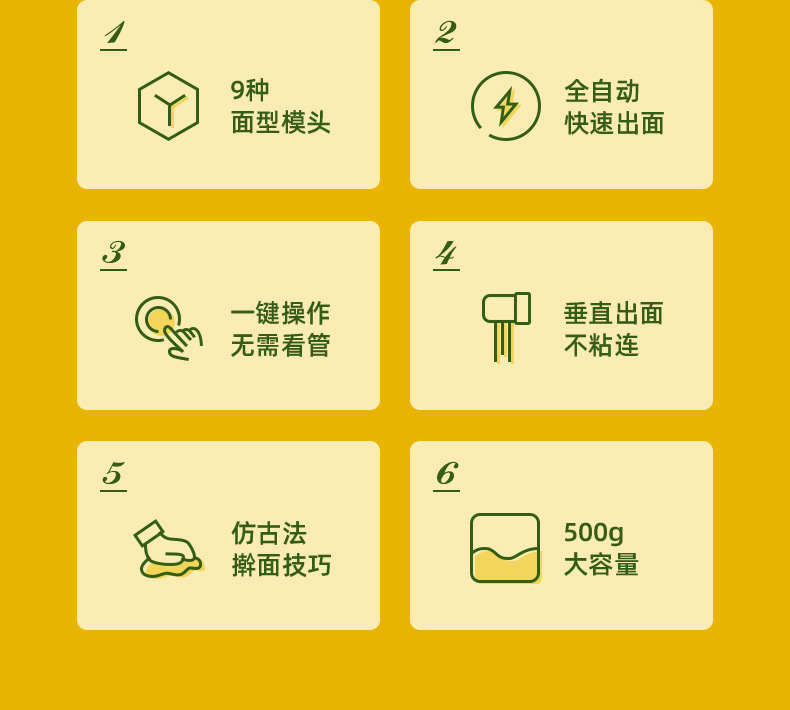 1

9种
面型模头

2

全自动
快速出面

3

一键操作
无需看管

4

垂直出面
不粘连

5

仿古法
擀面技巧

6

500g
大容量