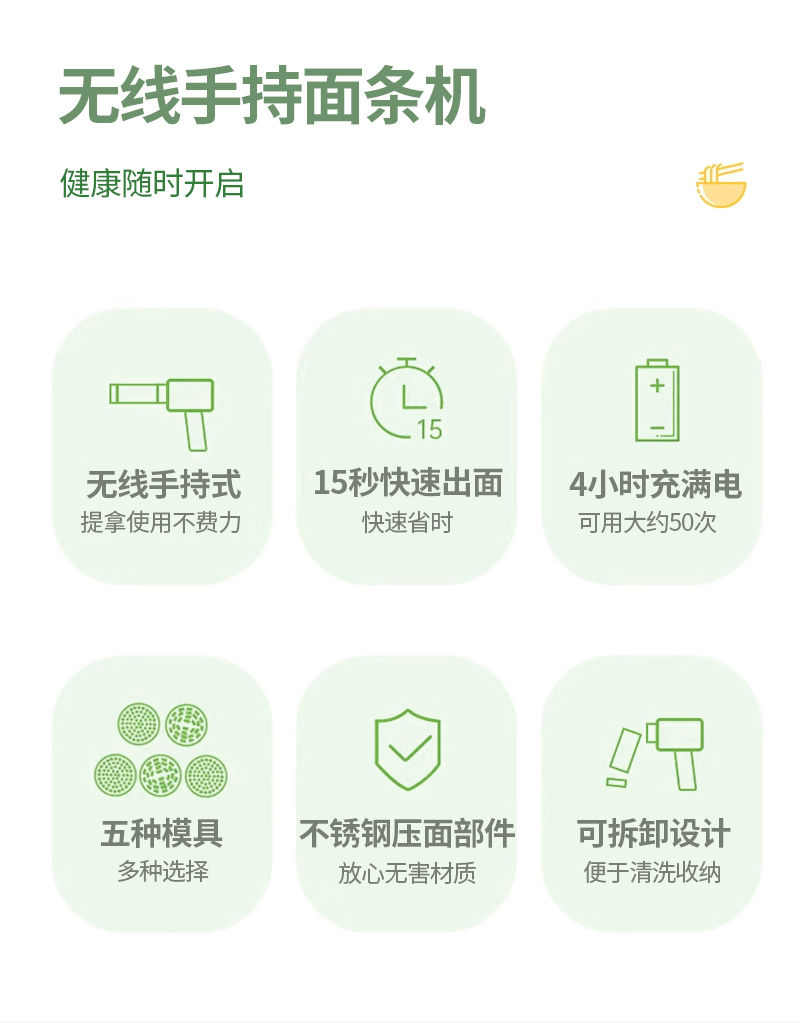 无线手持面条机

健康随时开启

15

无线手持式
提拿使用不费力

15秒快速出面
快速省时

4小时充满电
可用大约50次

五种模具
多种选择

不锈钢压面部件
放心无害材质

可拆卸设计
便于清洗收纳