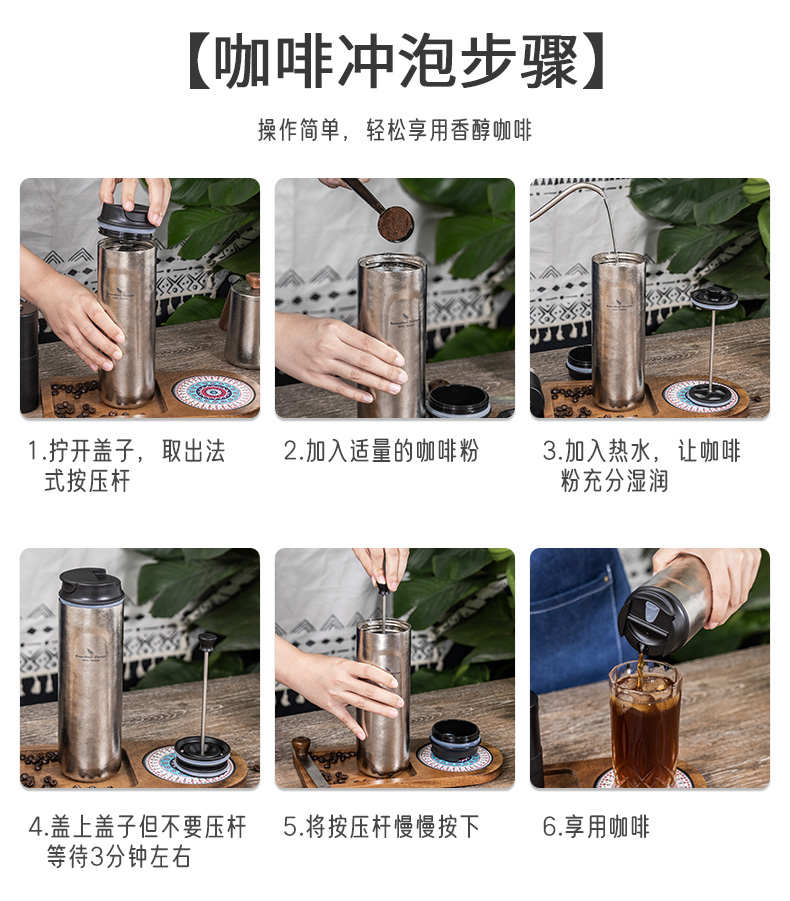 【咖啡冲泡步骤】

操作简单，轻松享用香醇咖啡

1.拧开盖子，取出法式按压杆

2.加入适量的咖啡粉

3.加入热水，让咖啡粉充分湿润

4.盖上盖子但不要压杆等待3分钟左右

5.将按压杆慢慢按下

6.享用咖啡