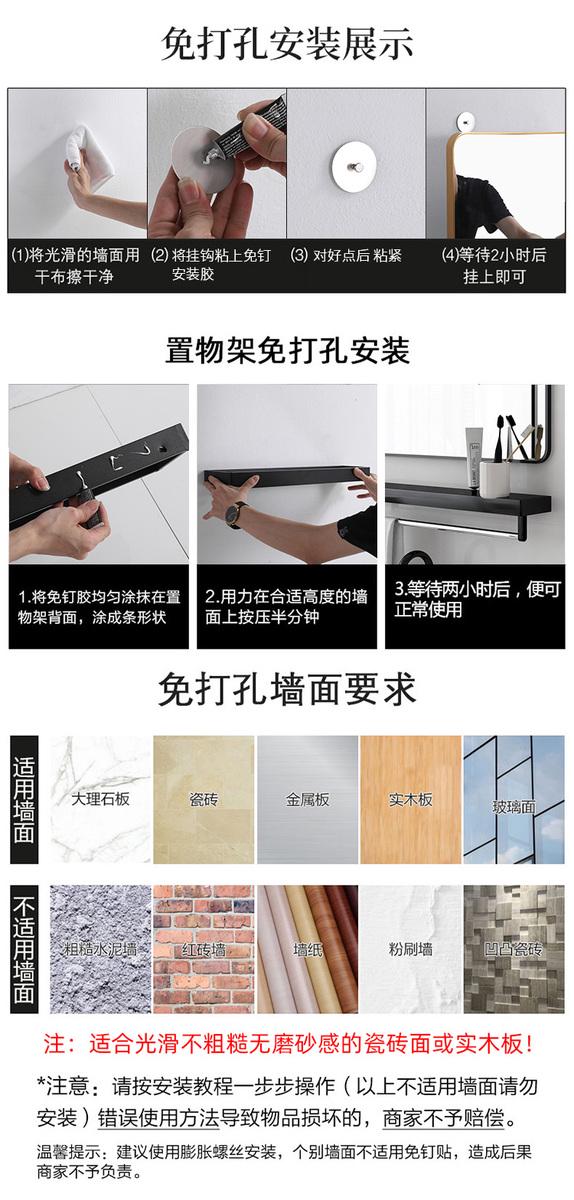 免打孔安装展示

(1)将光滑的墙面用干布擦干净

(2) 将挂钩粘上免钉安装胶

(3) 对好点后 粘紧

(4)等待2小时后挂上即可

置物架免打孔安装

1.将免钉胶均匀涂抹在置物架背面，涂成条形状

2.用力在合适高度的墙面上按压半分钟

3.等待两小时后，便可正常使用

免打孔墙面要求

适用墙面

大理石板

瓷砖

金属板

实木板

玻璃面

不适用墙面

粗糙水泥墙

红砖墙

墙纸

粉刷墙

凹凸瓷砖

注：适合光滑不粗糙无磨砂感的瓷砖面或实木板！

*注意：请按安装教程一步步操作（以上不适用墙面请勿安装）错误使用方法导致物品损坏的，商家不予赔偿。

温馨提示：建议使用膨胀螺丝安装，个别墙面不适用免钉贴，造成后果商家不予负责。