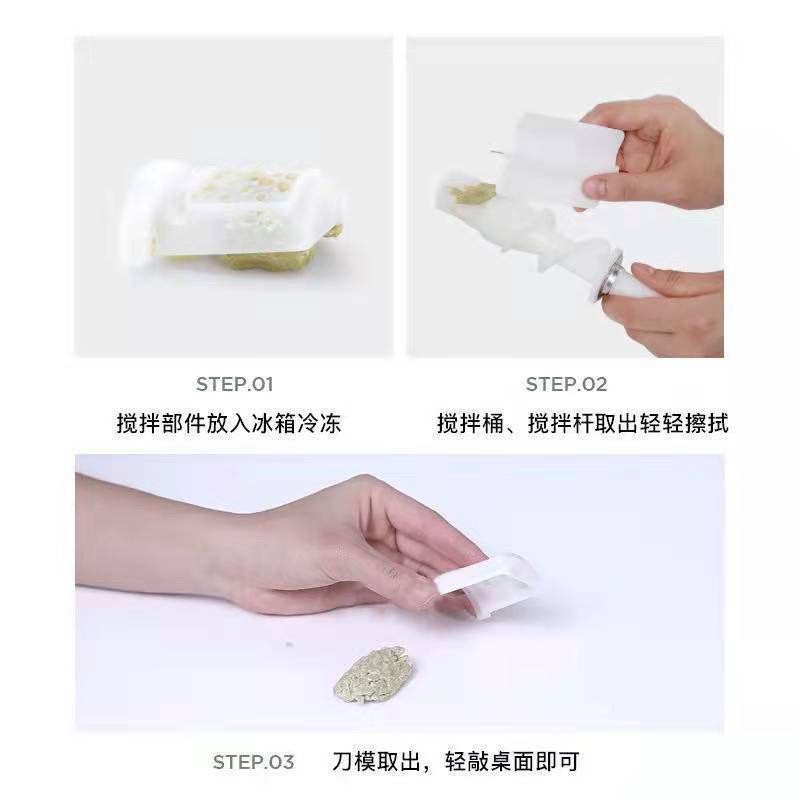 STEP.01
搅拌部件放入冰箱冷冻

STEP.02
搅拌桶、搅拌杆取出轻轻擦拭

STEP.03 刀模取出，轻敲桌面即可