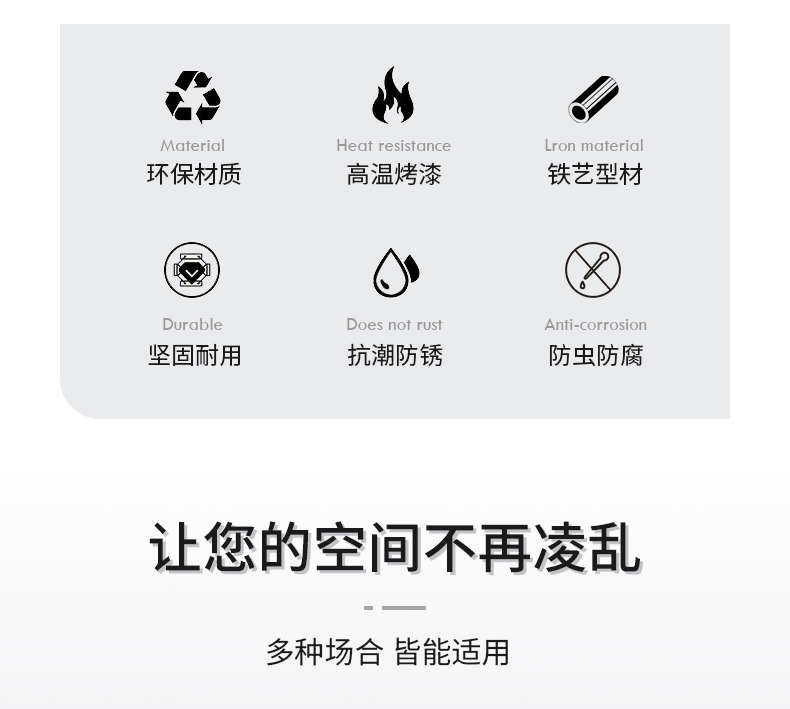 Material
环保材质

Heat resistance
高温烤漆

Lron material
铁艺型材

Durable
坚固耐用

Does not rust
抗潮防锈

Anti-corrosion
防虫防腐

让您的空间不再凌乱

多种场合 皆能适用