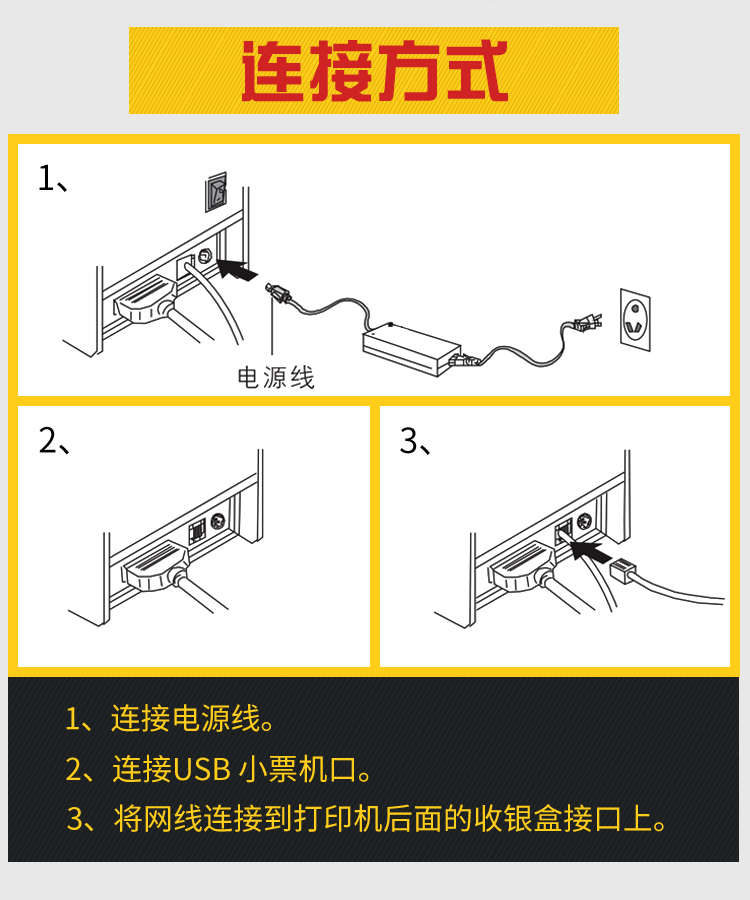 连接方式

1、

电源线

2、

3、

1、连接电源线。

2、连接USB 小票机口。

3、将网线连接到打印机后面的收银盒接口上。