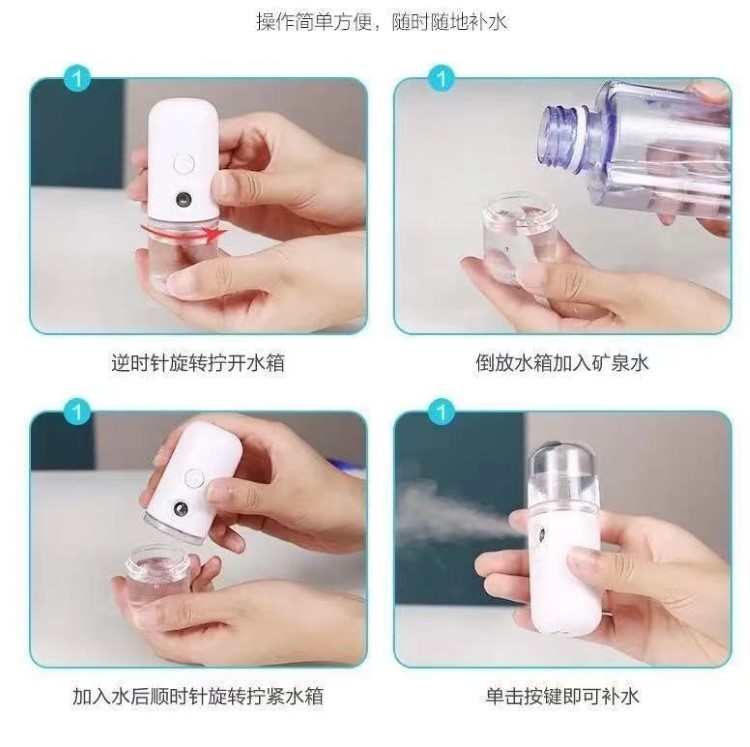 操作简单方便，随时随地补水

1

逆时针旋转拧开水箱

1

倒放水箱加入矿泉水

1

加入水后顺时针旋转拧紧水箱

1

单击按键即可补水