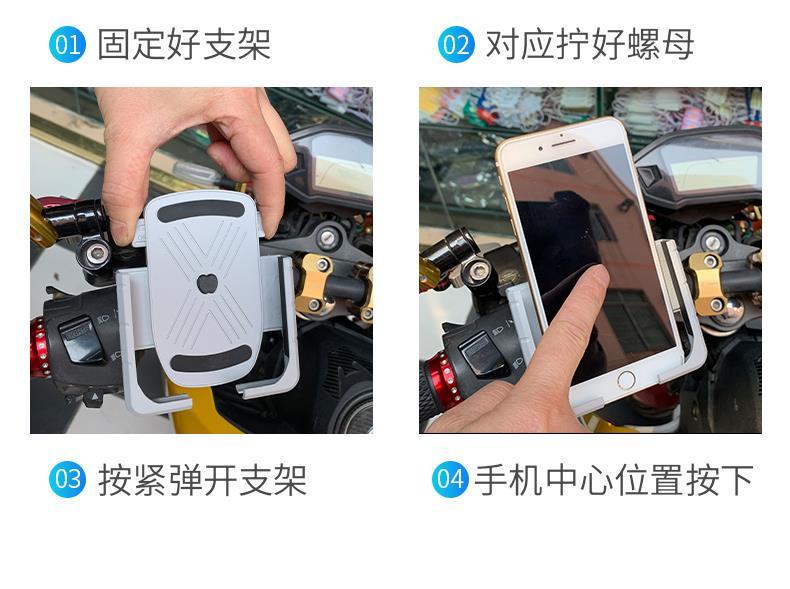 01 固定好支架

02 对应拧好螺母

03 按紧弹开支架

04 手机中心位置按下