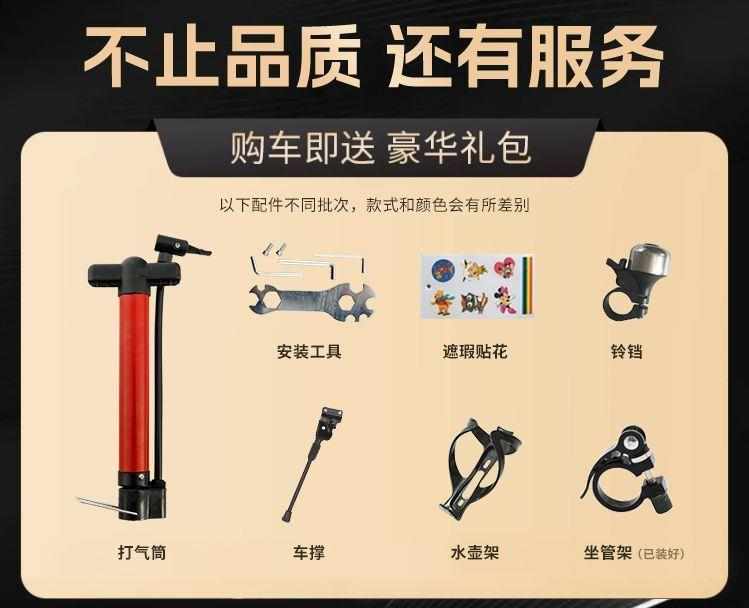 不止品质 还有服务

购车即送 豪华礼包

以下配件不同批次，款式和颜色会有所差别

安装工具

遮瑕贴花

铃铛

打气筒

车撑

水壶架

坐管架（已装好）