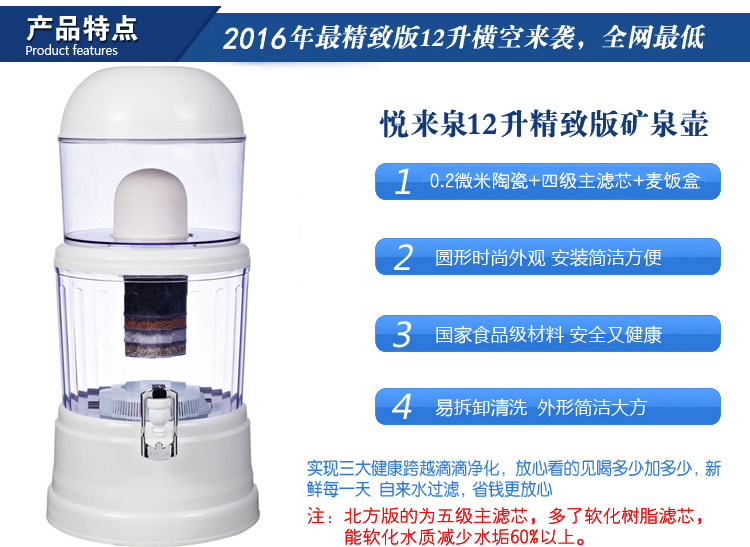 产品特点
Product features

2016年最精致版12升横空来袭，全网最低

悦来泉12升精致版矿泉壶

1 0.2微米陶瓷+四级主滤芯+麦饭盒

2 圆形时尚外观 安装简洁方便

3 国家食品级材料 安全又健康

4 易拆卸清洗 外形简洁大方

实现三大健康跨越滴滴净化，放心看的见喝多少加多少，新鲜每一天 自来水过滤，省钱更放心

注：北方版的为五级主滤芯，多了软化树脂滤芯，能软化水质减少水垢60%以上。