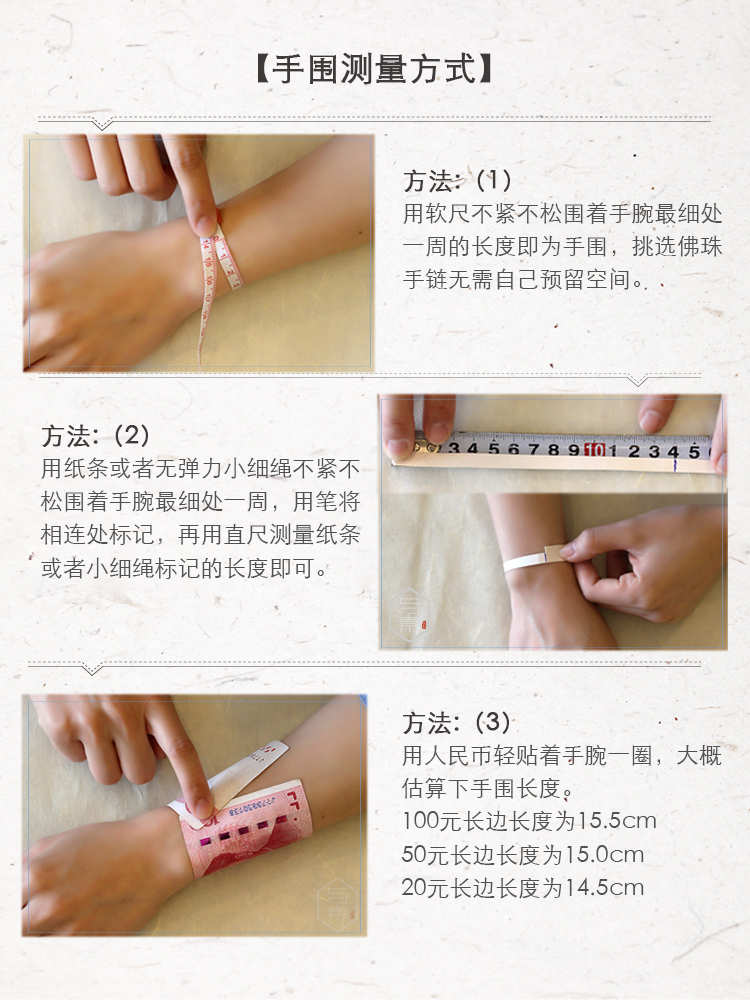 【手围测量方式】

方法：(1)
用软尺不紧不松围着手腕最细处一周的长度即为手围，挑选佛珠手链无需自己预留空间。

方法：(2)
用纸条或者无弹力小细绳不紧不松围着手腕最细处一周，用笔将相连处标记，再用直尺测量纸条或者小细绳标记的长度即可。

3 4 5 6 7 8 9 10 1 2 3 4 5

方法：(3)
用人民币轻贴着手腕一圈，大概估算下手围长度。
100元长边长度为15.5cm
50元长边长度为15.0cm
20元长边长度为14.5cm