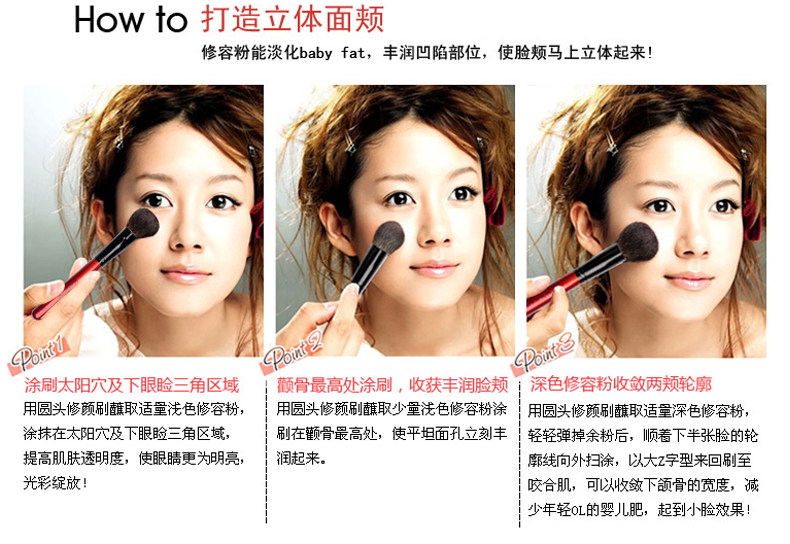 How to 打造立体面颊

修容粉能淡化baby fat，丰润凹陷部位，使脸颊马上立体起来！

Point 1

涂刷太阳穴及下眼睑三角区域

用圆头修颜刷蘸取适量浅色修容粉，涂抹在太阳穴及下眼睑三角区域，提高肌肤透明度，使眼睛更为明亮，光彩绽放！

Point 2

颧骨最高处涂刷，收获丰润脸颊

用圆头修颜刷蘸取少量浅色修容粉涂刷在颧骨最高处，使平坦面孔立刻丰润起来。

Point 3

深色修容粉收敛两颊轮廓

用圆头修颜刷蘸取适量深色修容粉，轻轻弹掉余粉后，顺着下半张脸的轮廓线向外扫涂，以大Z字型来回刷至咬合肌，可以收敛下颌骨的宽度，减少年轻OL的婴儿肥，起到小脸效果！