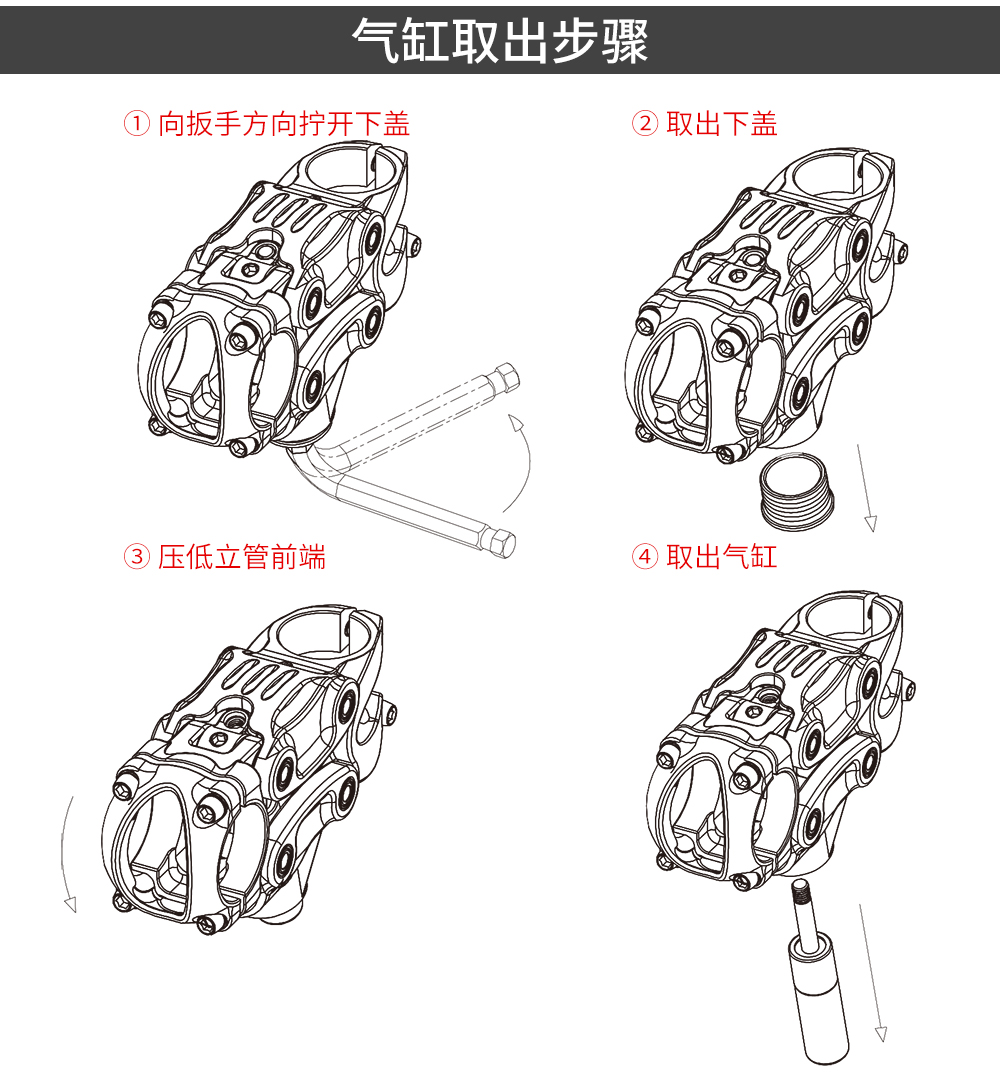 气缸取出步骤

① 向扳手方向拧开下盖

② 取出下盖

③ 压低立管前端

④ 取出气缸