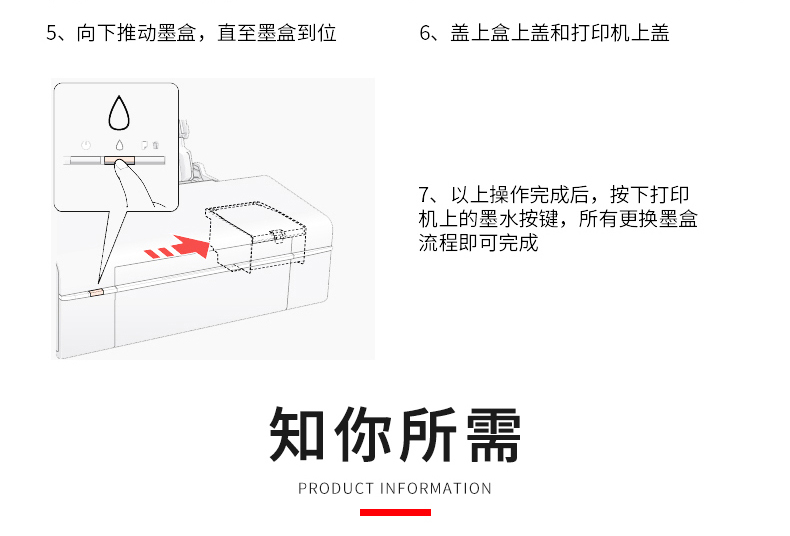 5、向下推动墨盒，直至墨盒到位

6、盖上盒上盖和打印机上盖

7、以上操作完成后，按下打印机上的墨水按键，所有更换墨盒流程即可完成

知你所需

PRODUCT INFORMATION