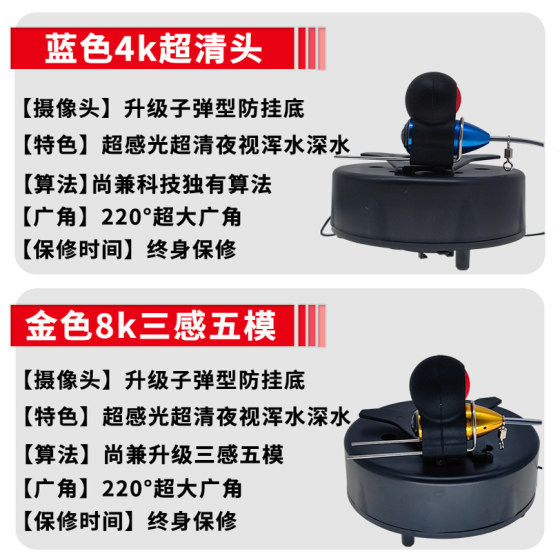 蓝色4k超清头

【摄像头】升级子弹型防挂底

【特色】超感光超清夜视浑水深水

【算法】尚兼科技独有算法

【广角】220°超大广角

【保修时间】终身保修

金色8k三感五模

【摄像头】升级子弹型防挂底

【特色】超感光超清夜视浑水深水

【算法】尚兼升级三感五模

【广角】220°超大广角

【保修时间】终身保修