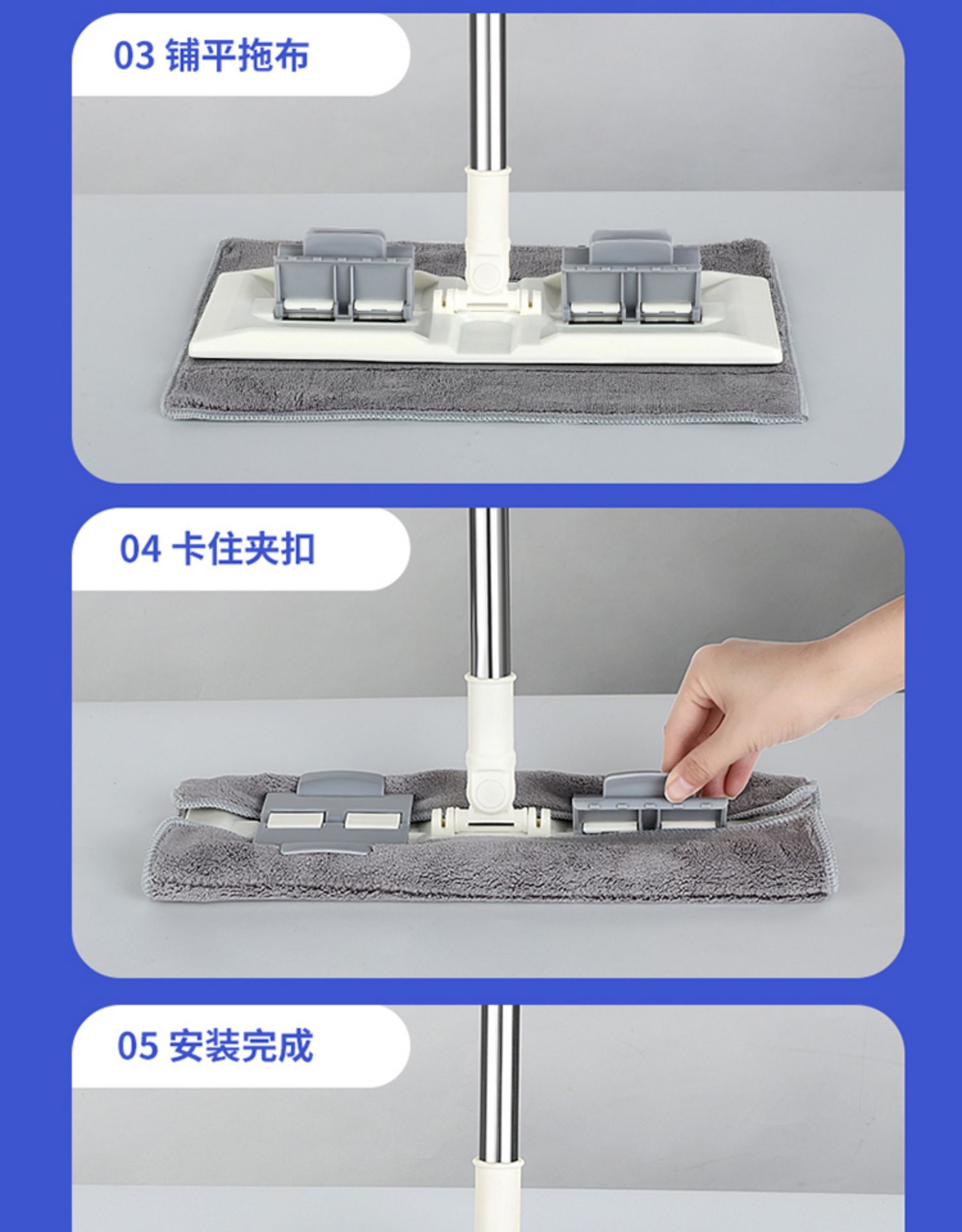 03 铺平拖布

04 卡住夹扣

05 安装完成