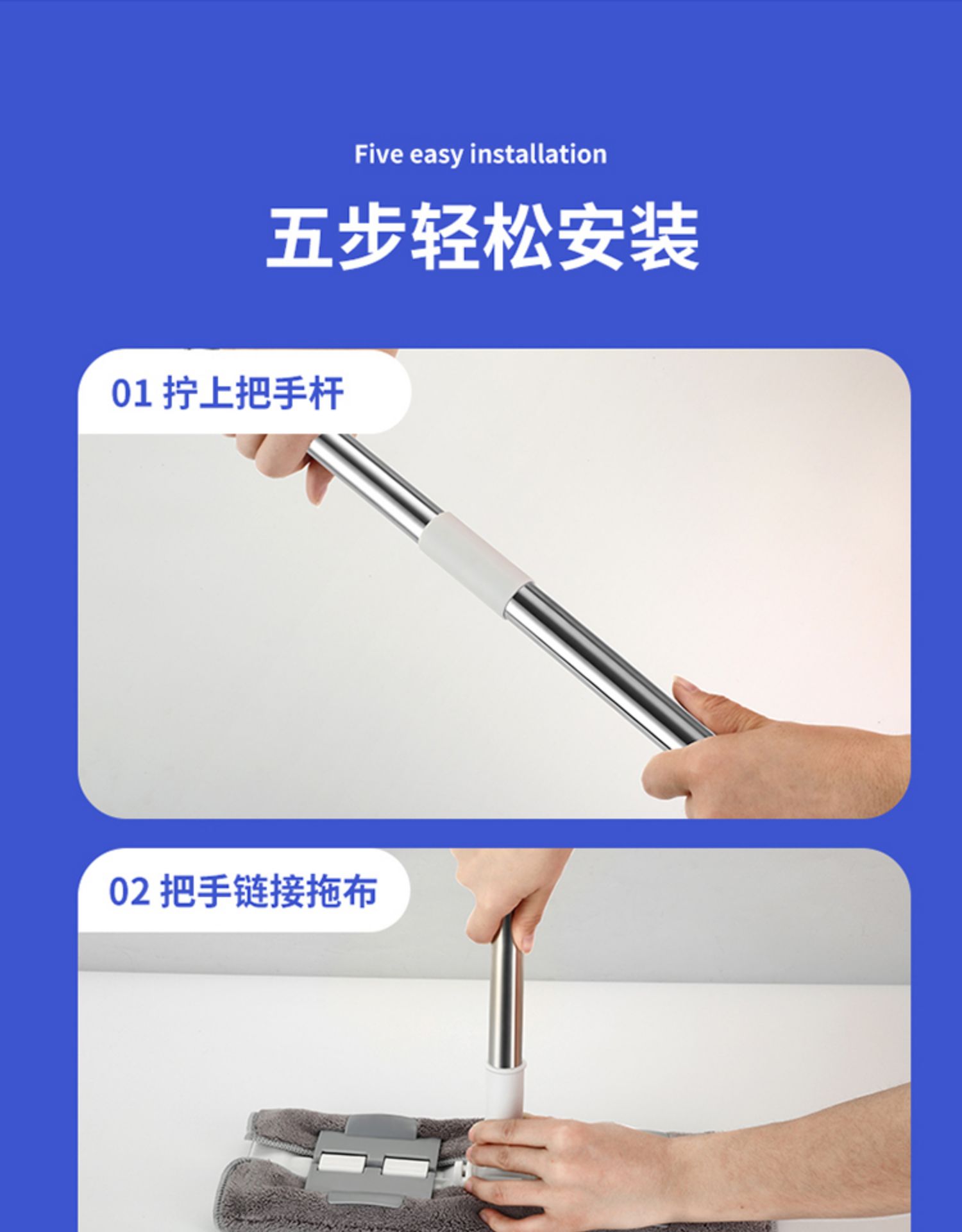 Five easy installation

五步轻松安装

01 拧上把手杆

02 把手链接拖布