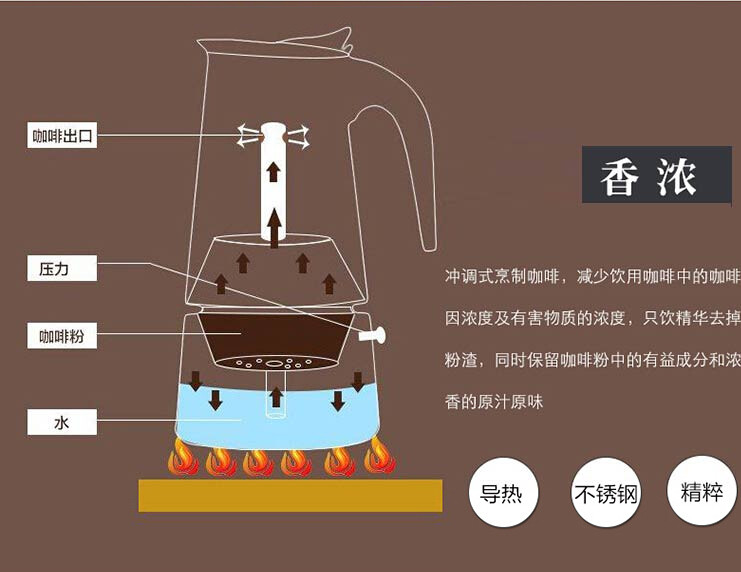 咖啡出口

压力

咖啡粉

水

香浓

冲调式烹制咖啡，减少饮用咖啡中的咖啡因浓度及有害物质的浓度，只饮精华去掉粉渣，同时保留咖啡粉中的有益成分和浓香的原汁原味

导热

不锈钢

精粹