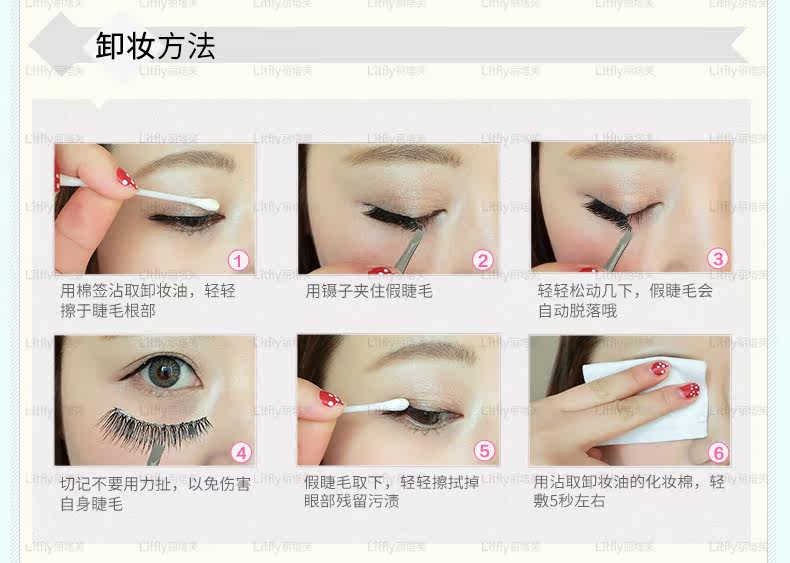 卸妆方法

1
用棉签沾取卸妆油，轻轻擦于睫毛根部

2
用镊子夹住假睫毛

3
轻轻松动几下，假睫毛会自动脱落哦

4
切记不要用力扯，以免伤害自身睫毛

5
假睫毛取下，轻轻擦拭掉眼部残留污渍

6
用沾取卸妆油的化妆棉，轻敷5秒左右

Litfly丽缇芙