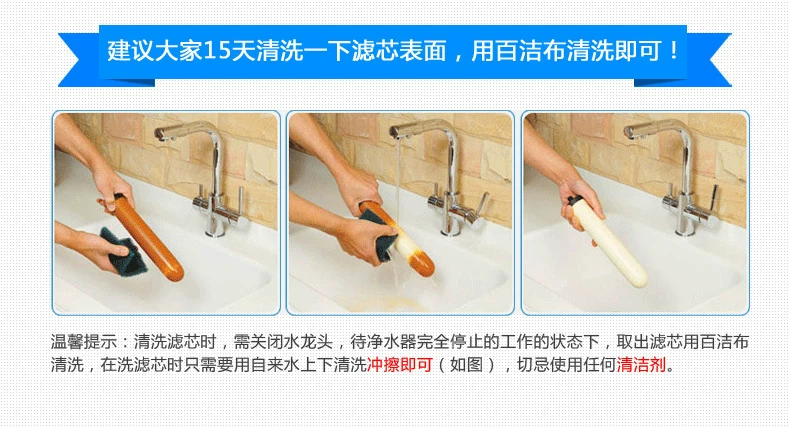 建议大家15天清洗一下滤芯表面，用百洁布清洗即可！

温馨提示：清洗滤芯时，需关闭水龙头，待净水器完全停止的工作的状态下，取出滤芯用百洁布清洗，在洗滤芯时只需要用自来水上下清洗冲擦即可（如图），切忌使用任何清洁剂。