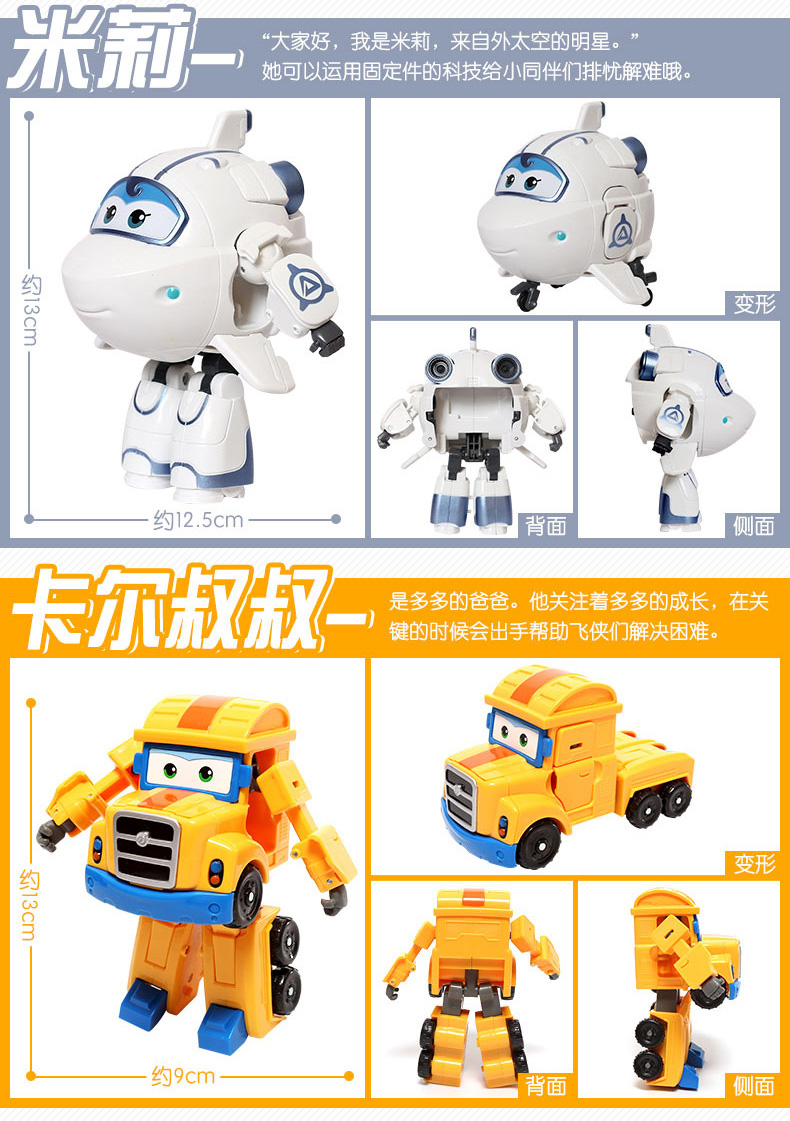 米莉

“大家好，我是米莉，来自外太空的明星。”
她可以运用固定件的科技给小同伴们排忧解难哦。

约13cm

约12.5cm

变形

背面

侧面

卡尔叔叔

是多多的爸爸。他关注着多多的成长，在关键的时候会出手帮助飞侠们解决困难。

约13cm

约9cm

变形

背面

侧面