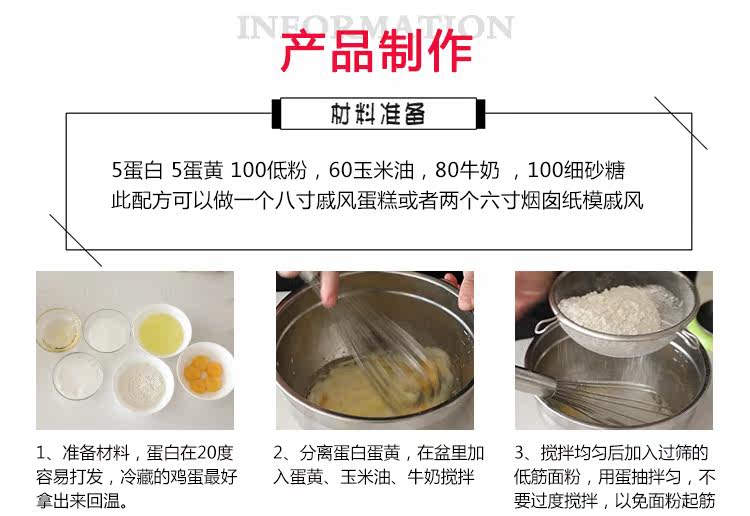 INFORMATION

产品制作

材料准备

5蛋白 5蛋黄 100低粉，60玉米油，80牛奶 ，100细砂糖
此配方可以做一个八寸戚风蛋糕或者两个六寸烟囱纸模戚风

1、准备材料，蛋白在20度容易打发，冷藏的鸡蛋最好拿出来回温。

2、分离蛋白蛋黄，在盆里加入蛋黄、玉米油、牛奶搅拌

3、搅拌均匀后加入过筛的低筋面粉，用蛋抽拌匀，不要过度搅拌，以免面粉起筋