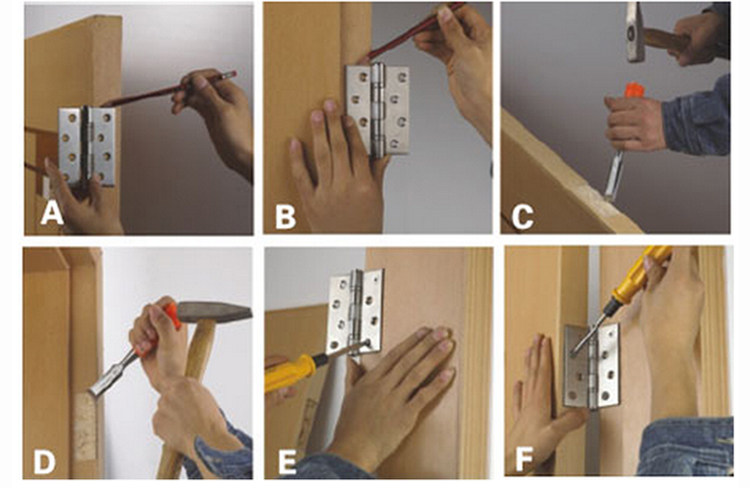 A
B
C
D
E
F