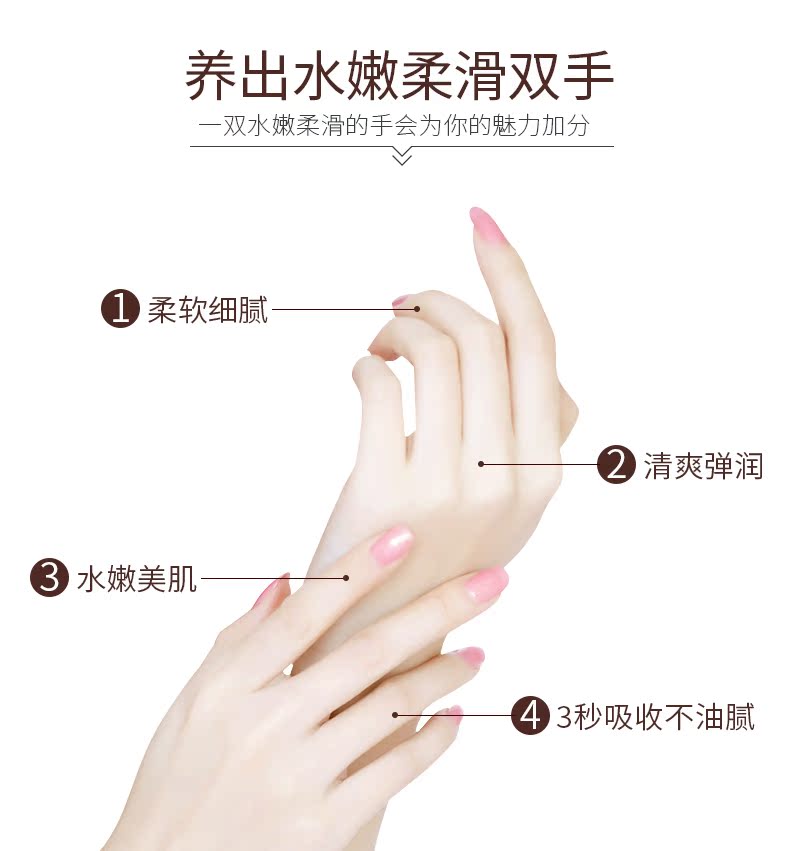 养出水嫩柔滑双手

一双水嫩柔滑的手会为你的魅力加分

1 柔软细腻

2 清爽弹润

3 水嫩美肌

4 3秒吸收不油腻