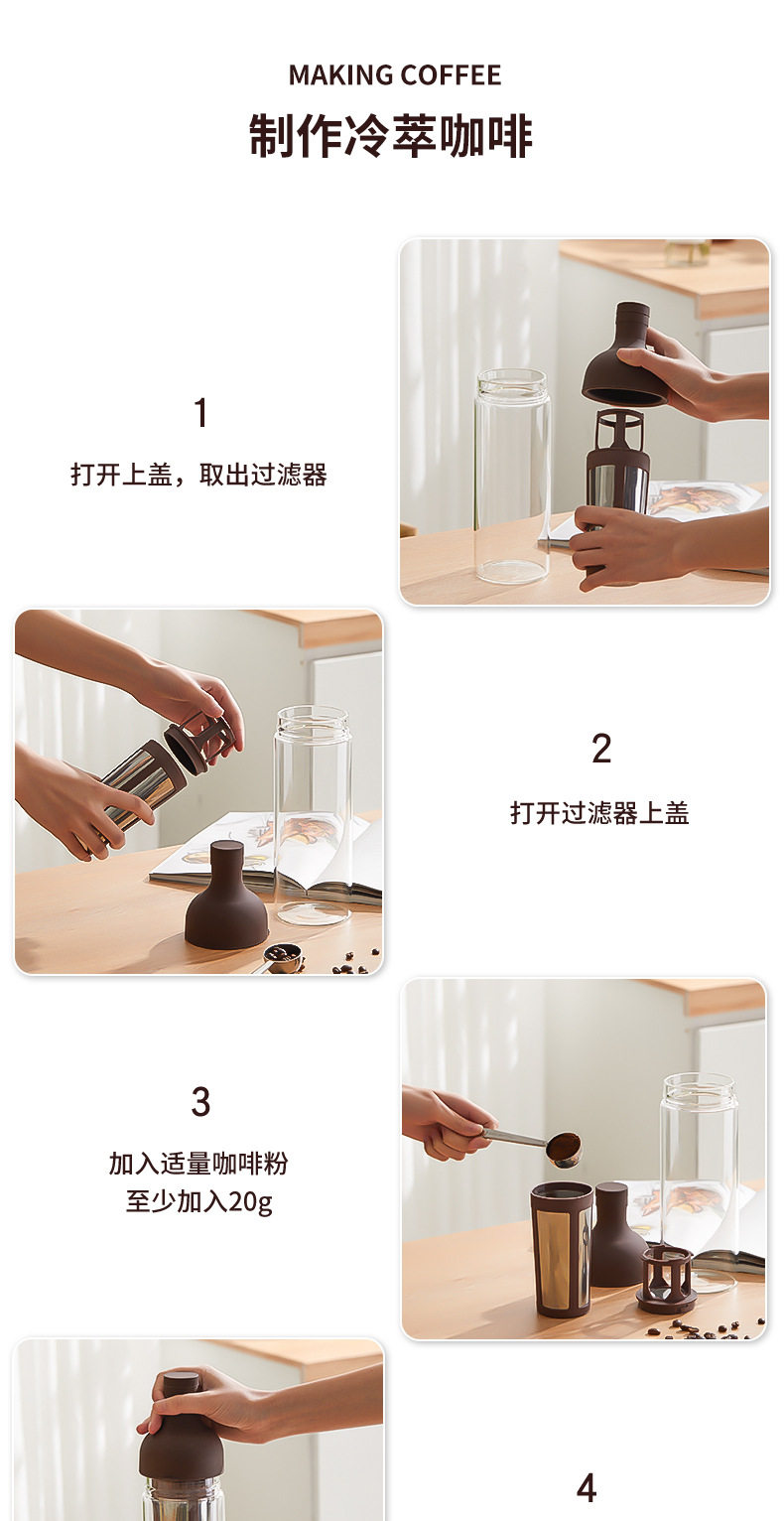 MAKING COFFEE

制作冷萃咖啡

1

打开上盖，取出过滤器

2

打开过滤器上盖

3

加入适量咖啡粉
至少加入20g

4