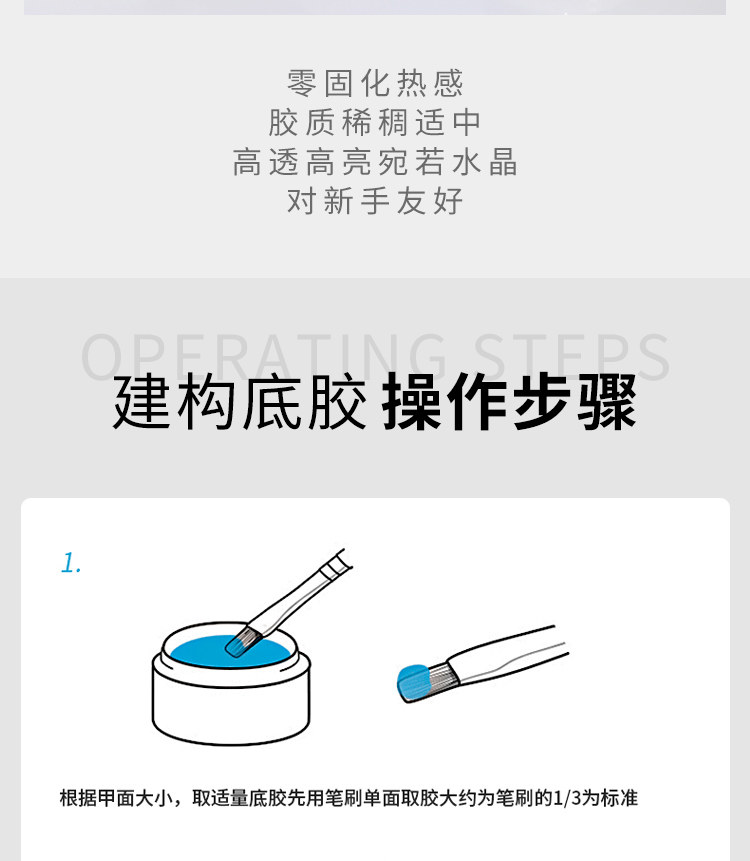 零固化热感
胶质稀稠适中
高透高亮宛若水晶
对新手友好

OPERATING STEPS
建构底胶 操作步骤

1.

根据甲面大小，取适量底胶先用笔刷单面取胶大约为笔刷的1/3为标准