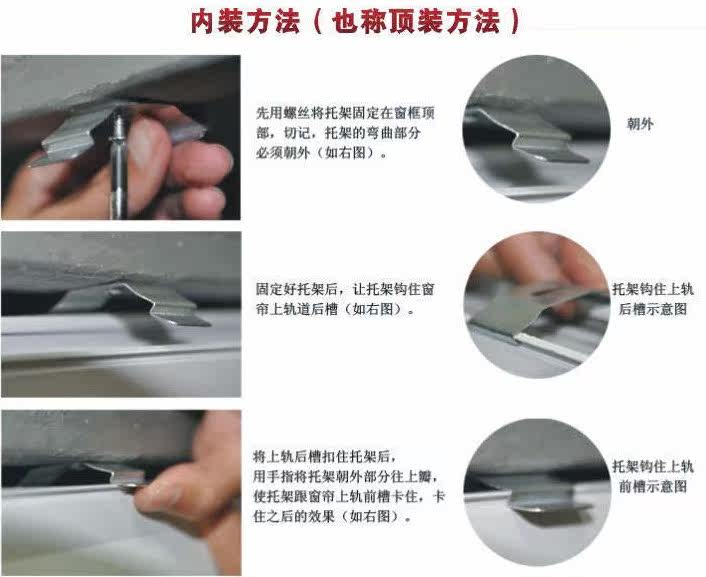 内装方法（也称顶装方法）

先用螺丝将托架固定在窗框顶部，切记，托架的弯曲部分必须朝外（如右图）。

朝外

固定好托架后，让托架钩住窗帘上轨道后槽（如右图）。

托架钩住上轨后槽示意图

将上轨后槽扣住托架后，用手指将托架朝外部分往上瓣，使托架跟窗帘上轨前槽卡住，卡住之后的效果（如右图）。

托架钩住上轨前槽示意图