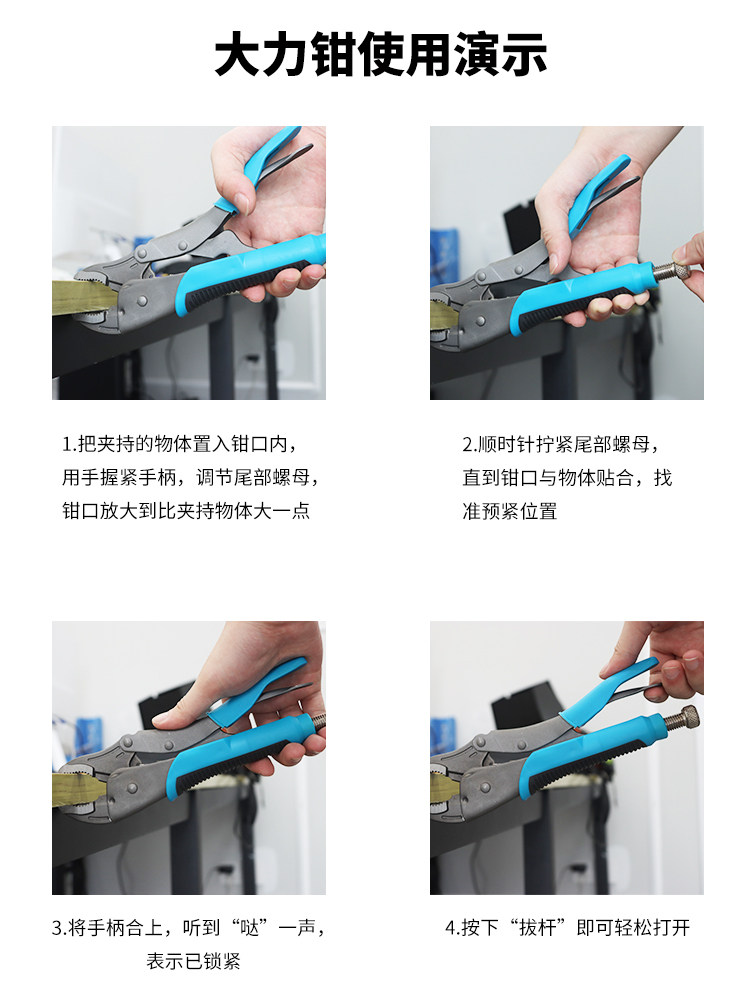 大力钳使用演示

1.把夹持的物体置入钳口内，用手握紧手柄，调节尾部螺母，钳口放大到比夹持物体大一点

2.顺时针拧紧尾部螺母，直到钳口与物体贴合，找准预紧位置

3.将手柄合上，听到“哒”一声，表示已锁紧

4.按下“拔杆”即可轻松打开