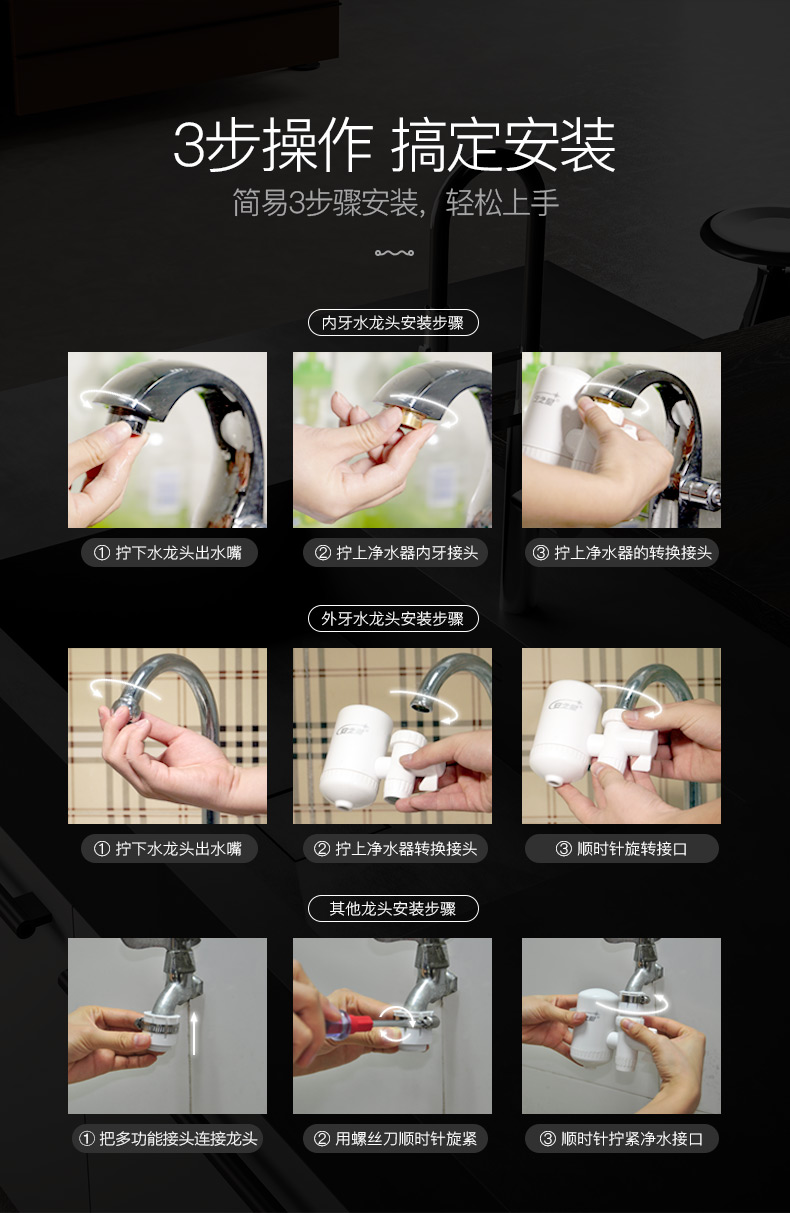 3步操作 搞定安装

简易3步骤安装，轻松上手

内牙水龙头安装步骤

① 拧下水龙头出水嘴

② 拧上净水器内牙接头

③ 拧上净水器的转换接头

外牙水龙头安装步骤

① 拧下水龙头出水嘴

② 拧上净水器转换接头

③ 顺时针旋转接口

其他龙头安装步骤

① 把多功能接头连接龙头

② 用螺丝刀顺时针旋紧

③ 顺时针拧紧净水接口