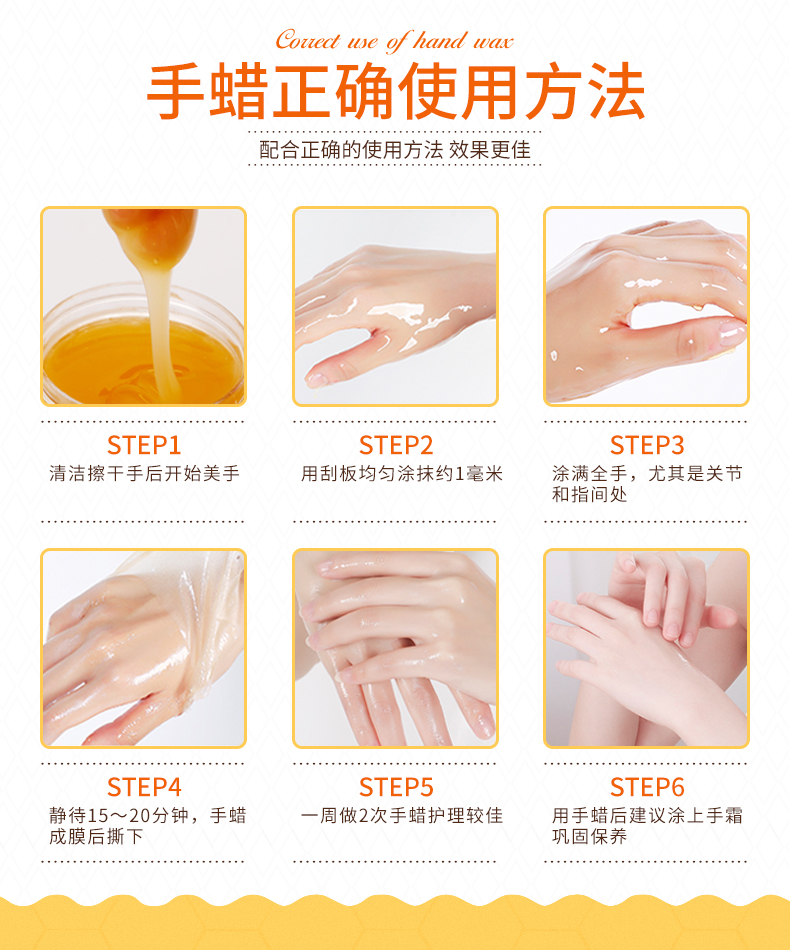 Correct use of hand wax

手蜡正确使用方法

配合正确的使用方法 效果更佳

STEP1
清洁擦干手后开始美手

STEP2
用刮板均匀涂抹约1毫米

STEP3
涂满全手，尤其是关节和指间处

STEP4
静待15～20分钟，手蜡成膜后撕下

STEP5
一周做2次手蜡护理较佳

STEP6
用手蜡后建议涂上手霜巩固保养